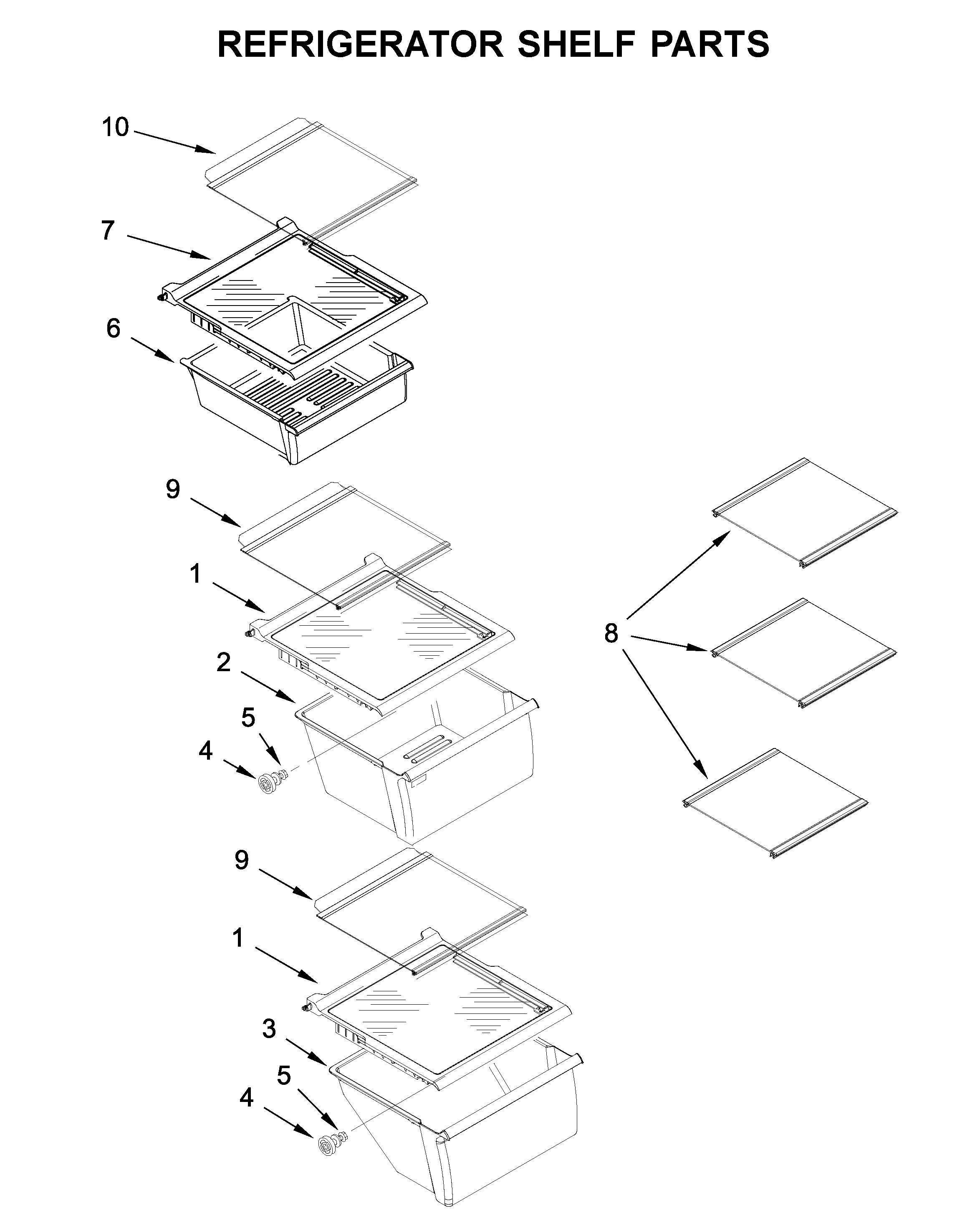 REFRIGERATOR SHELF PARTS

10

7

6

9

1

2

5

4

8

9

1

3

5

4