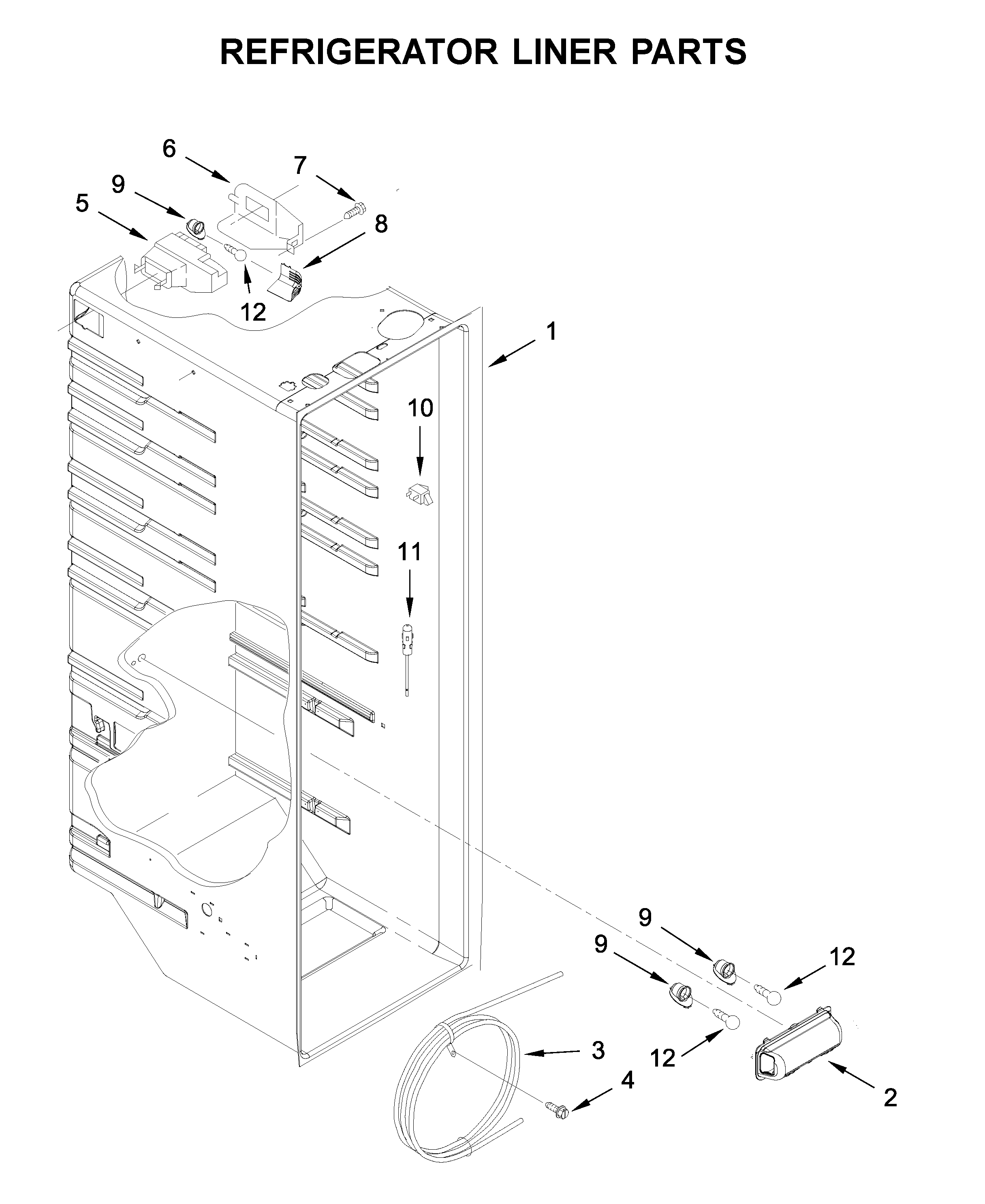 REFRIGERATOR LINER PARTS

6
7
9
5
8
12
1
10
11
9
9
12
12
3
4
2