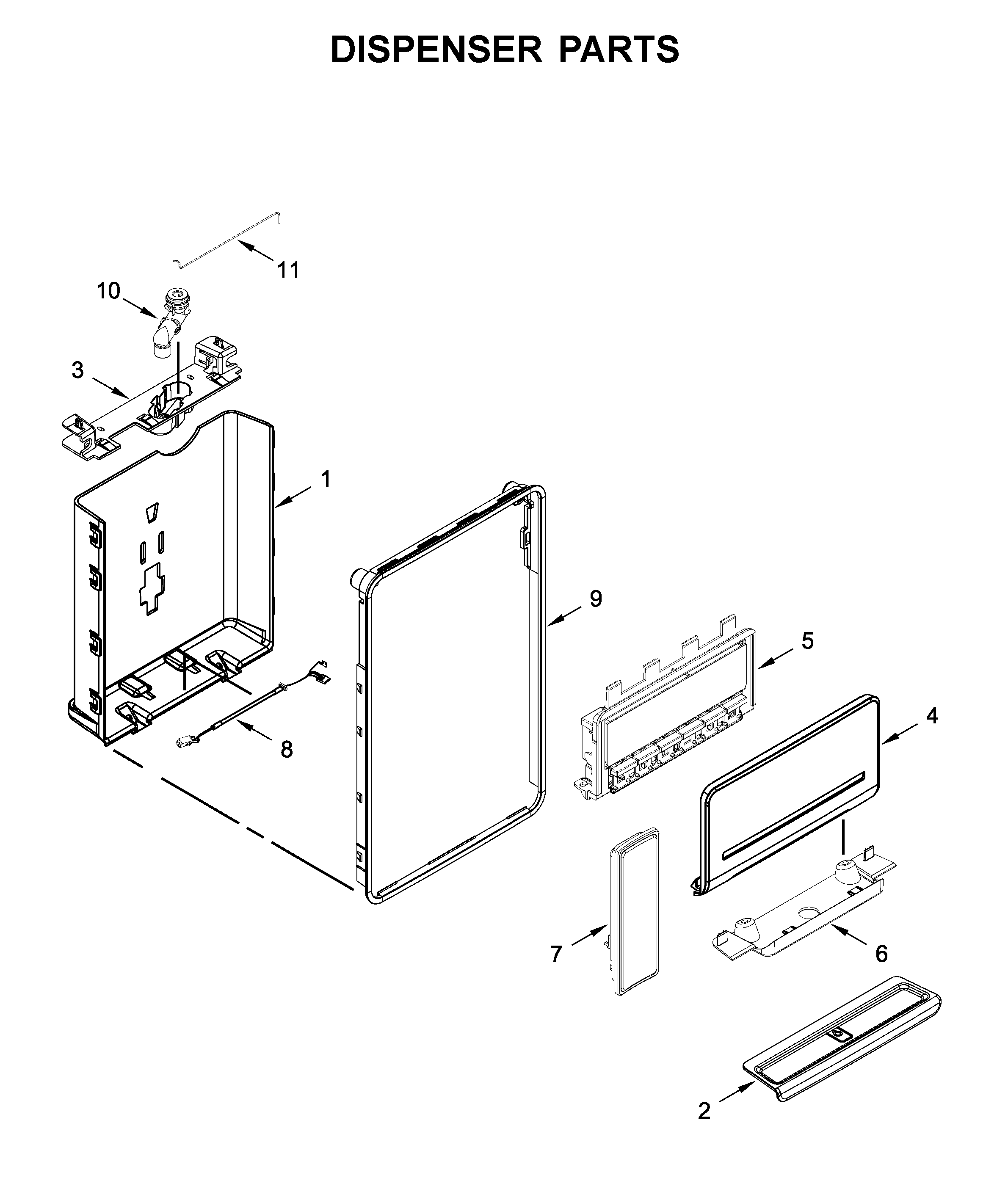 DISPENSER PARTS

11

10

3

1

9

5

4

8

7

6

2