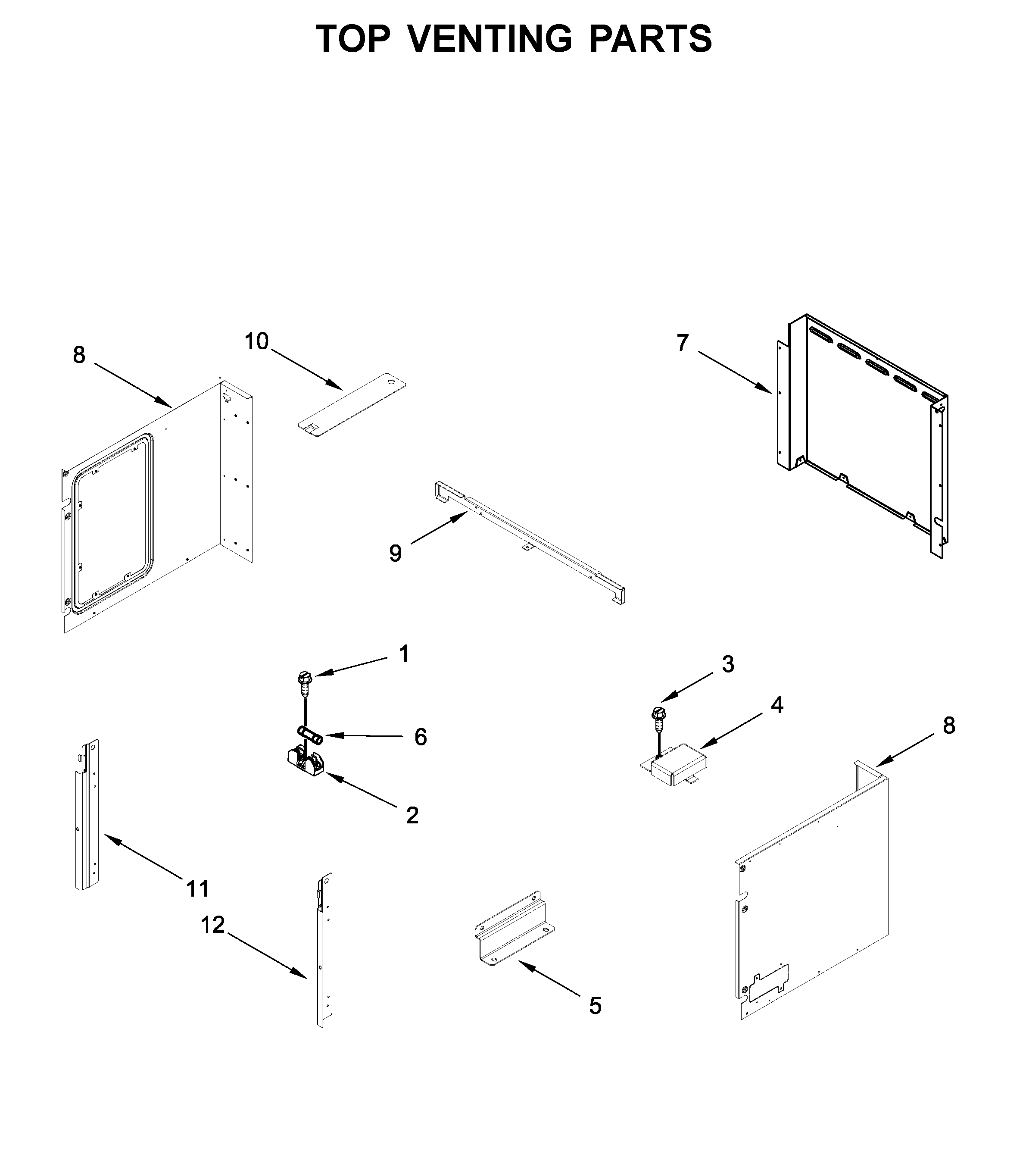 TOP VENTING PARTS

8
10
7
9
1
3
4
6
8
2
11
12
5