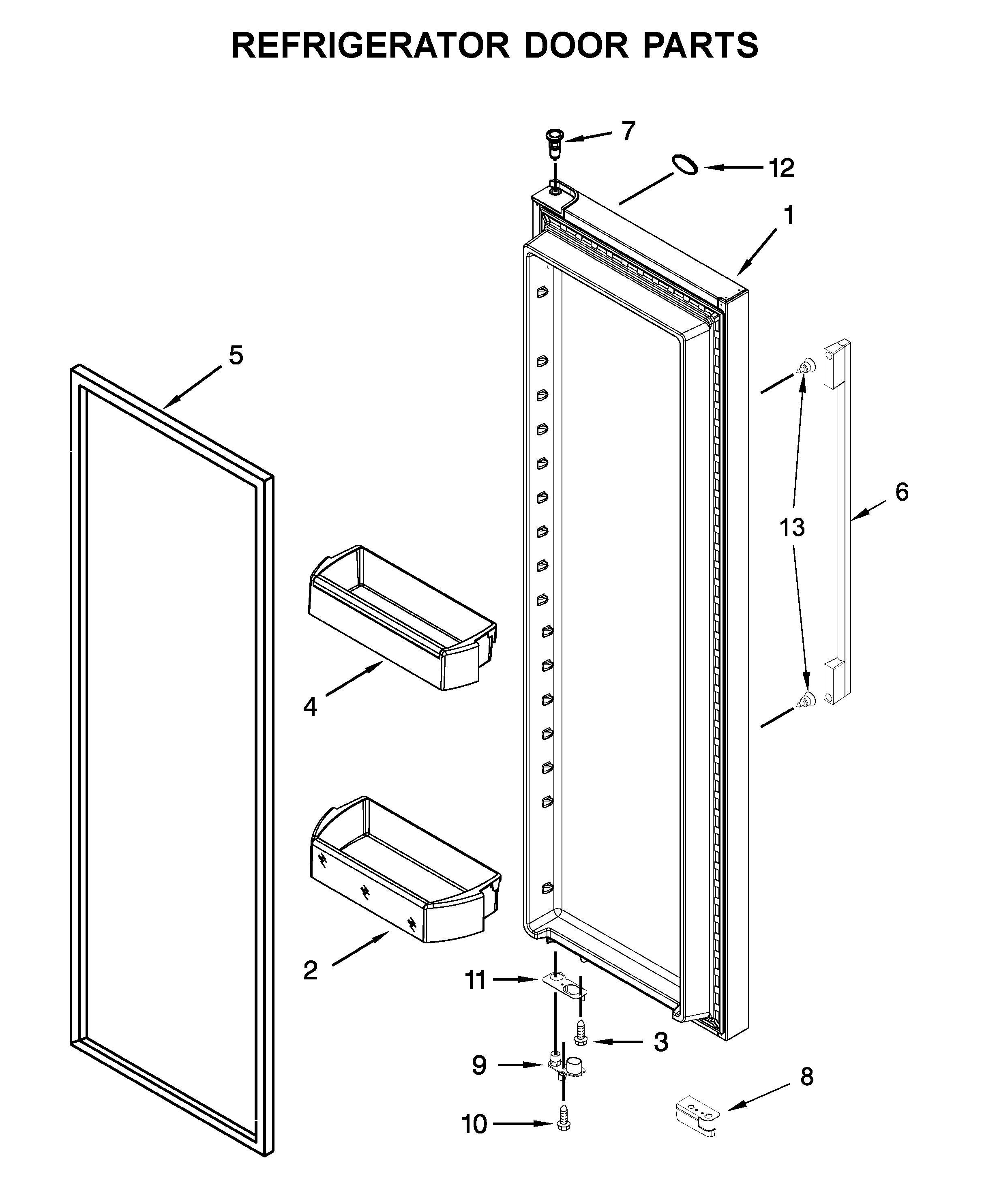 REFRIGERATOR DOOR PARTS

7
12
1
5
6
13
4
2
11
3
9
8
10