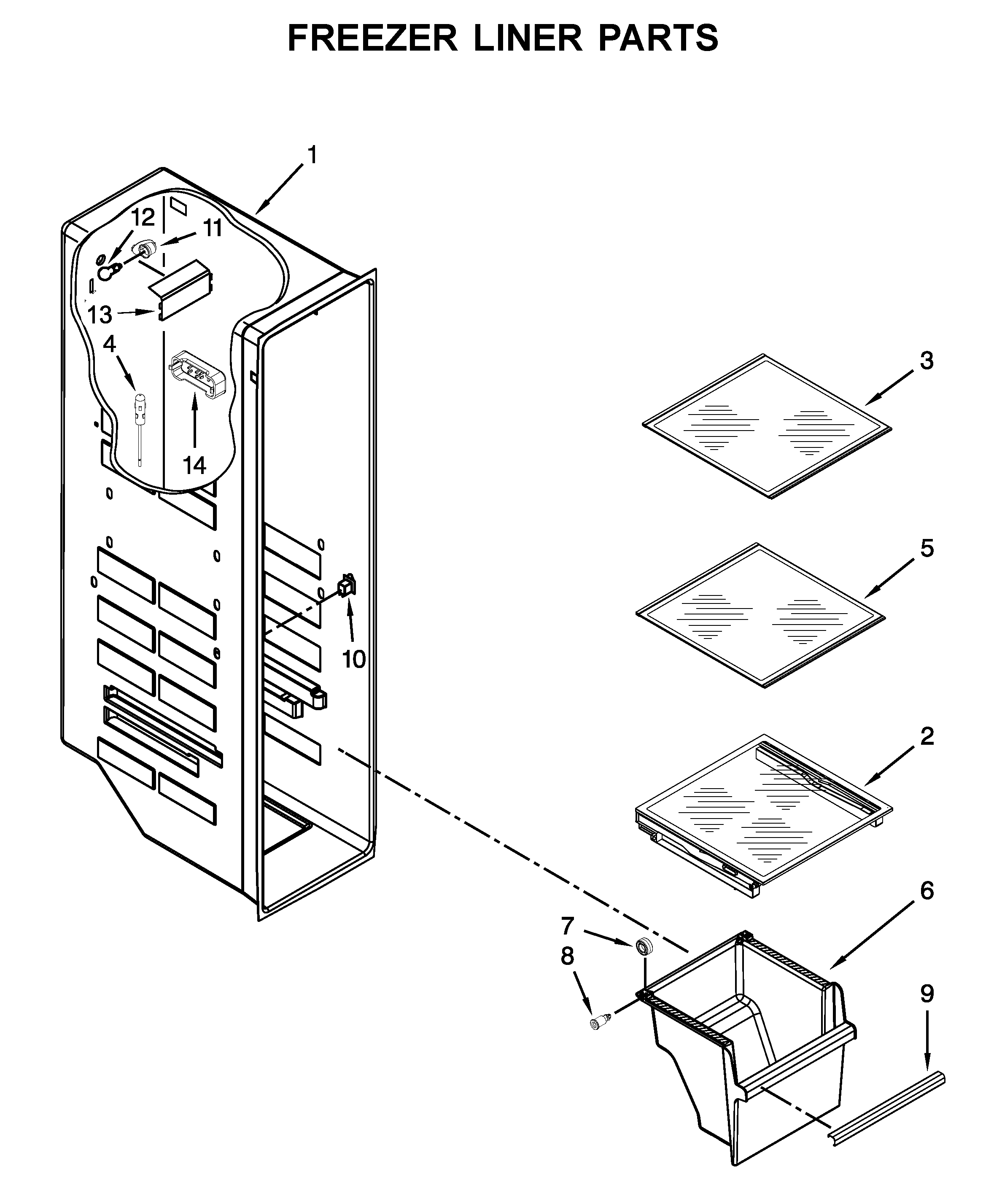 FREEZER LINER PARTS

1
12
11
13
4
14
3
5
10
2
6
7
8
9