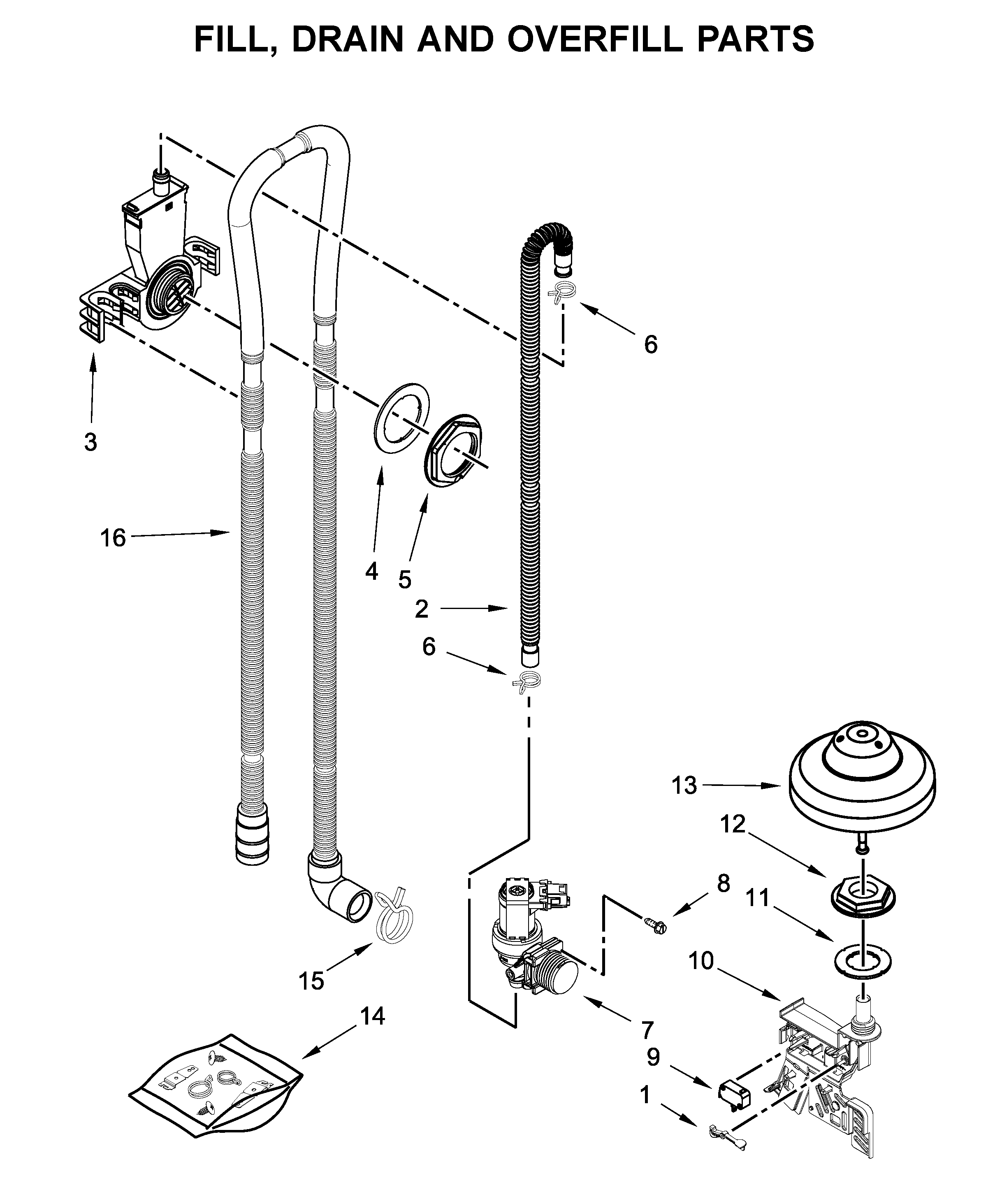 FILL, DRAIN AND OVERFILL PARTS

6

3

16

4

5

2

6

13

12

8

11

15

10

14

7

9

1