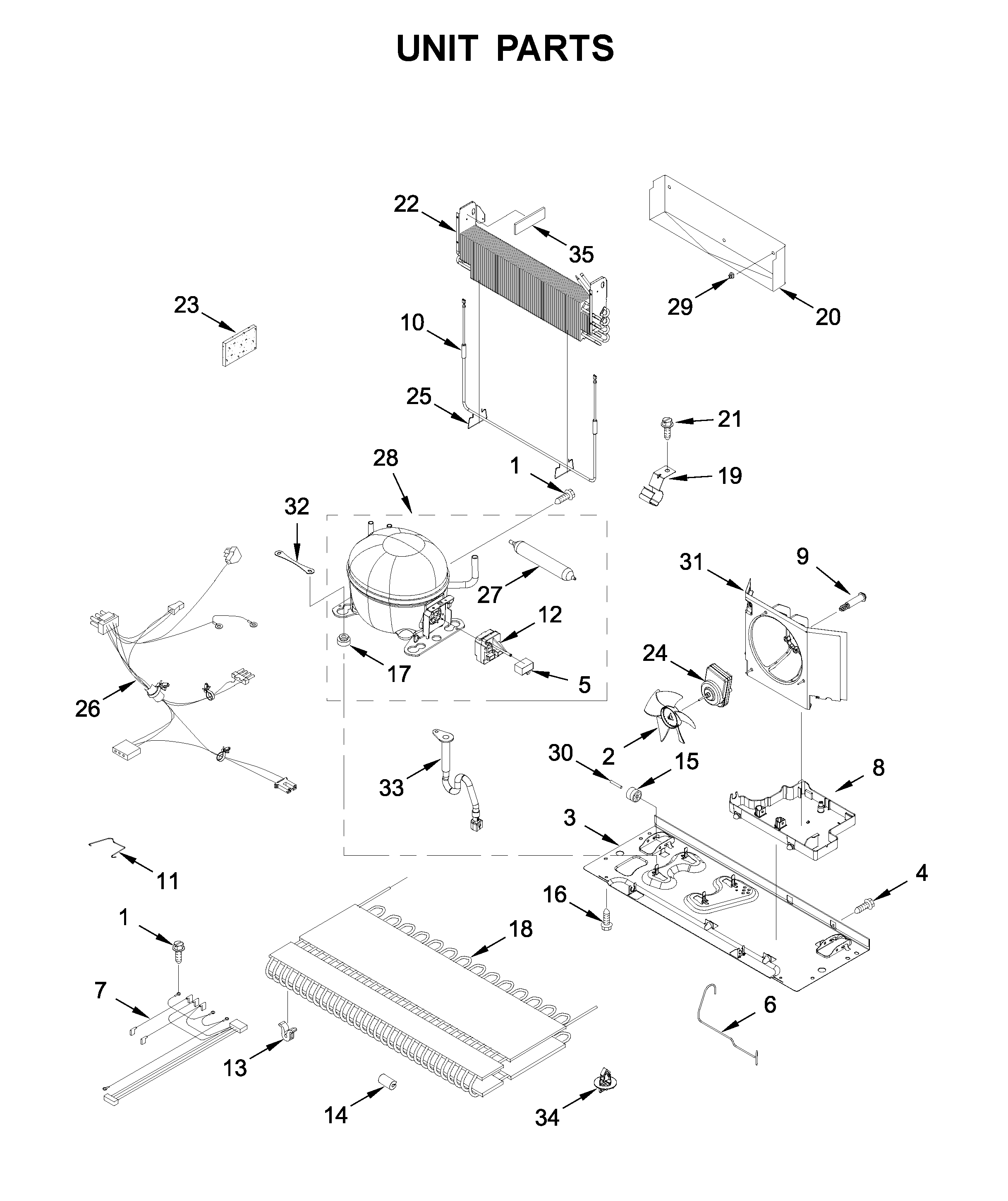 UNIT PARTS

22
35
29
20
23
10
25
21
28
1
19
32
31
9
27
12
24
17
5
26
2
30
15
33
8
3
11
4
16
1
18
7
6
13
14
34