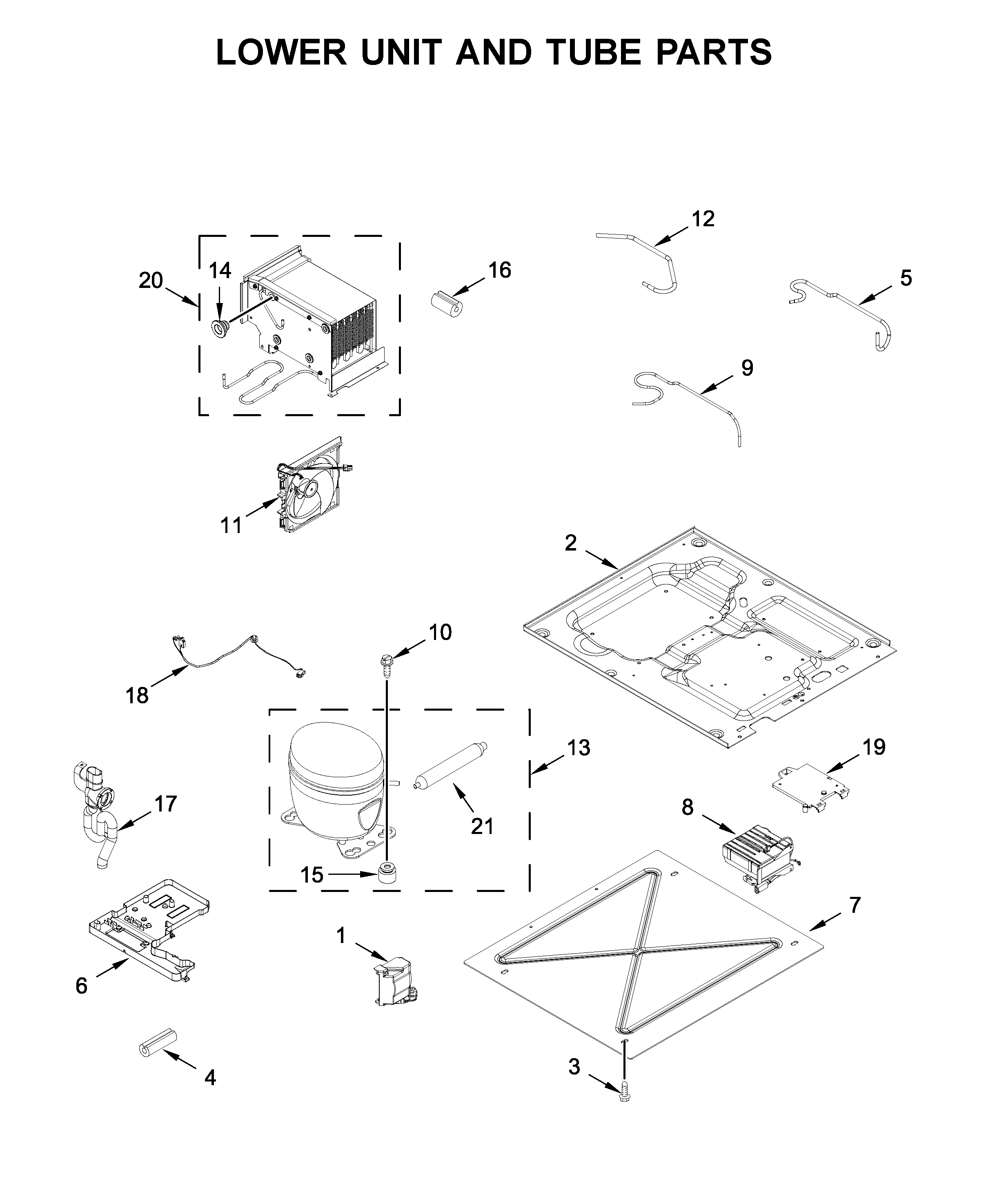 LOWER UNIT AND TUBE PARTS

12
20
14
16
5
9
11
2
10
18
13
19
17
21
8
15
7
1
6
4
3