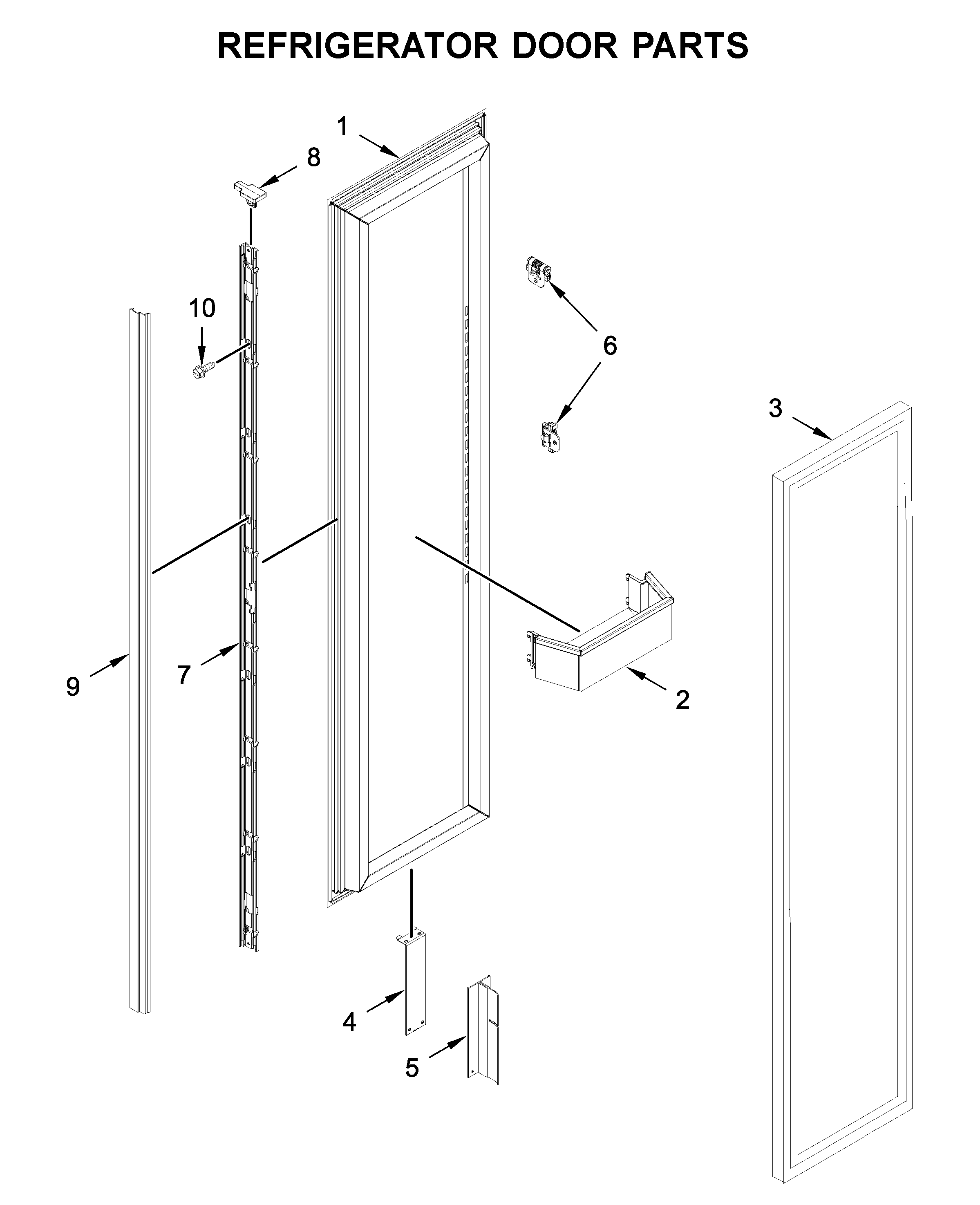 REFRIGERATOR DOOR PARTS

1
8
10
6
3
9
7
2
4
5