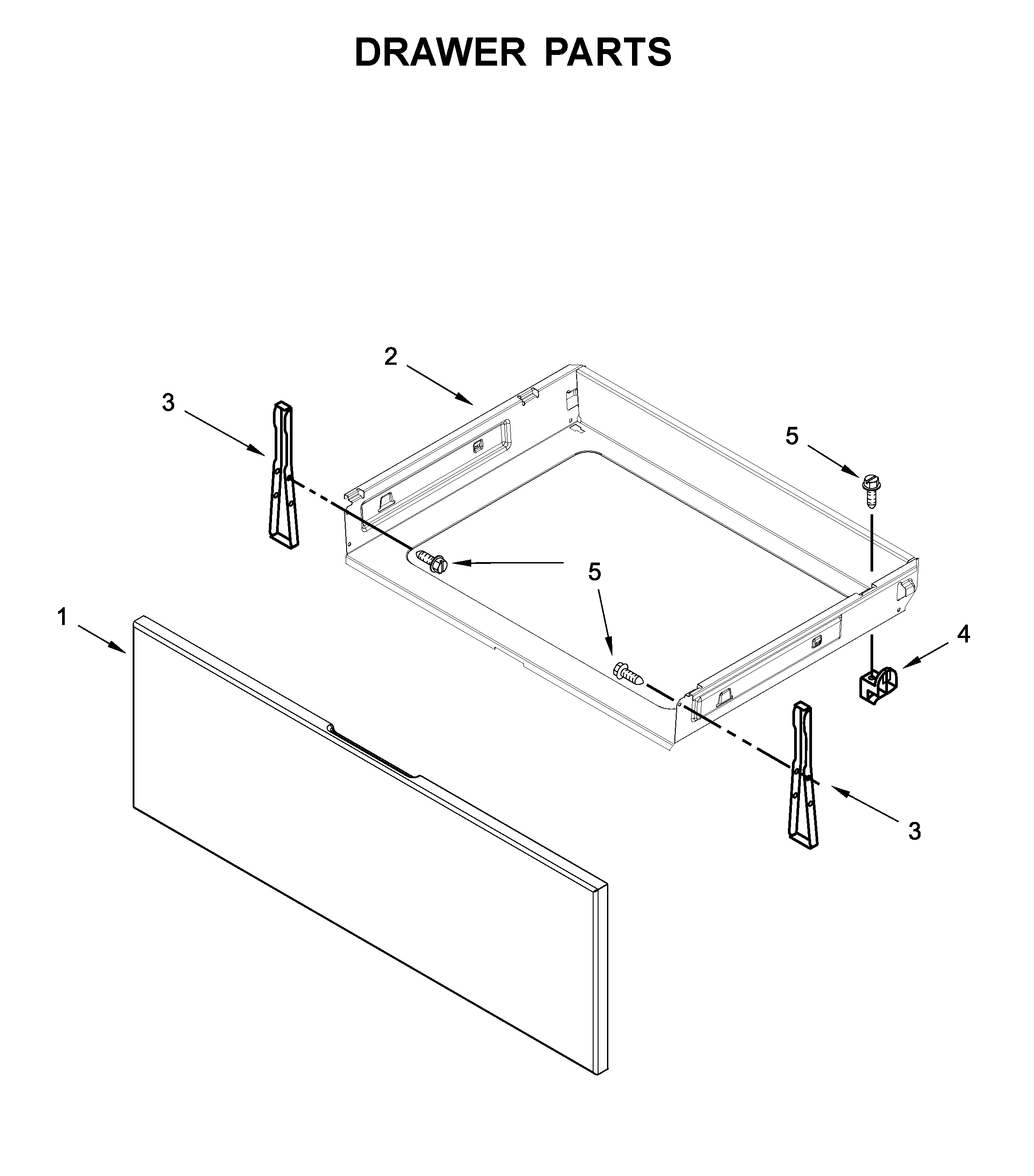 DRAWER PARTS

2
3
5
5
1
4
3