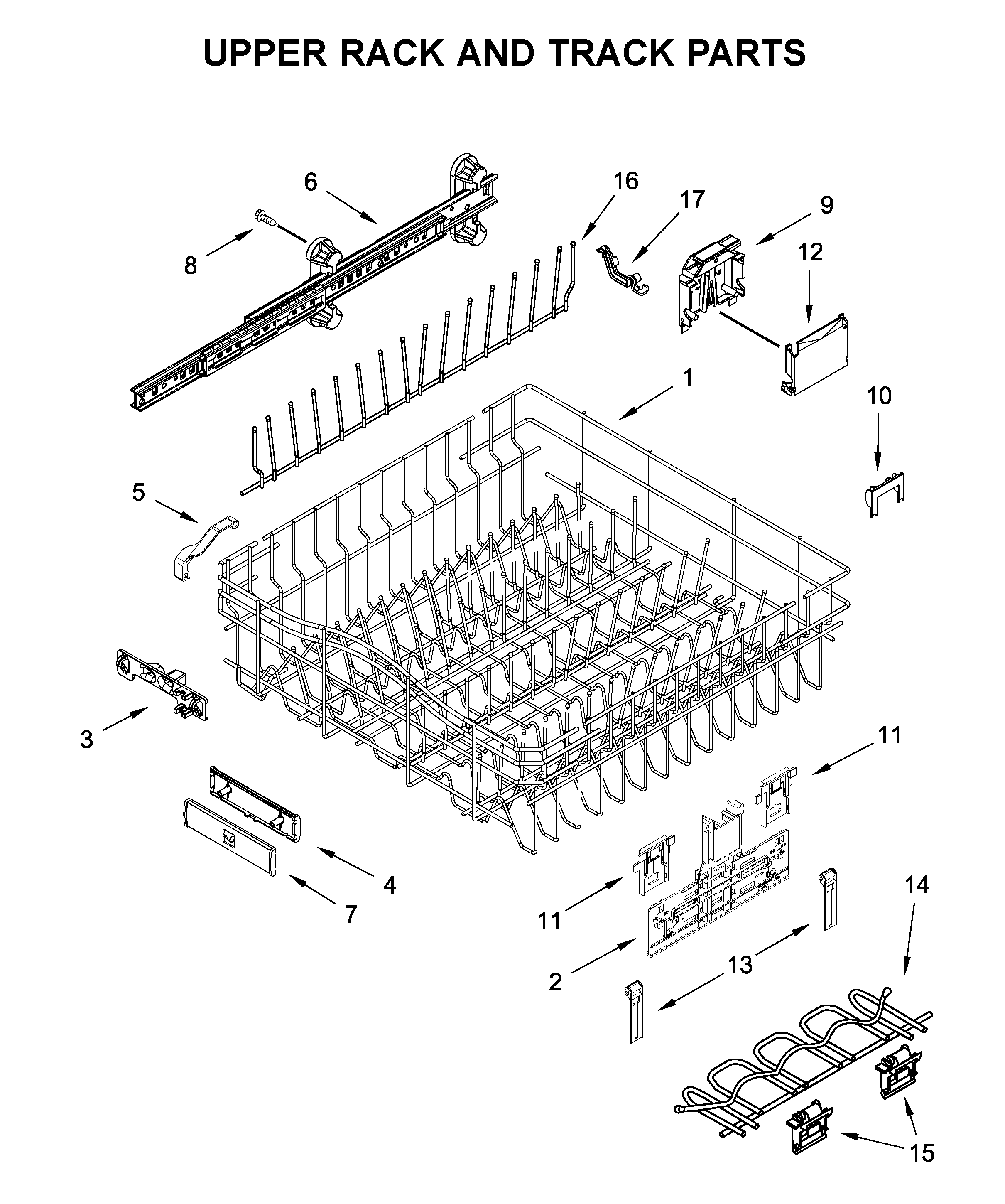 UPPER RACK AND TRACK PARTS

6
16
17
9
8
12
1
10
5
3
11
4
7
11
14
2
13
15