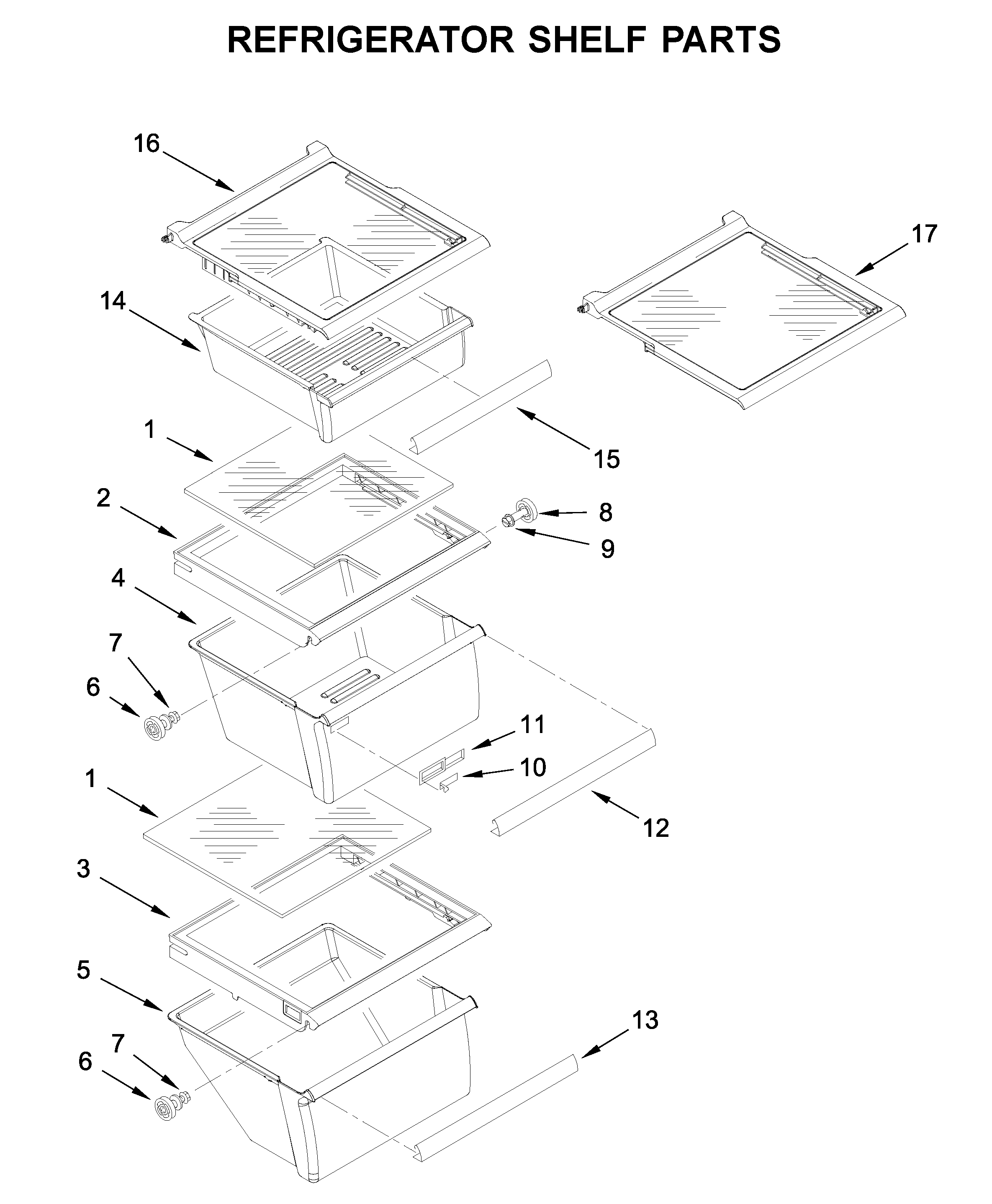 REFRIGERATOR SHELF PARTS

16

17

14

15

1

2

8

9

4

7

6

11

10

1

12

3

5

13

7

6