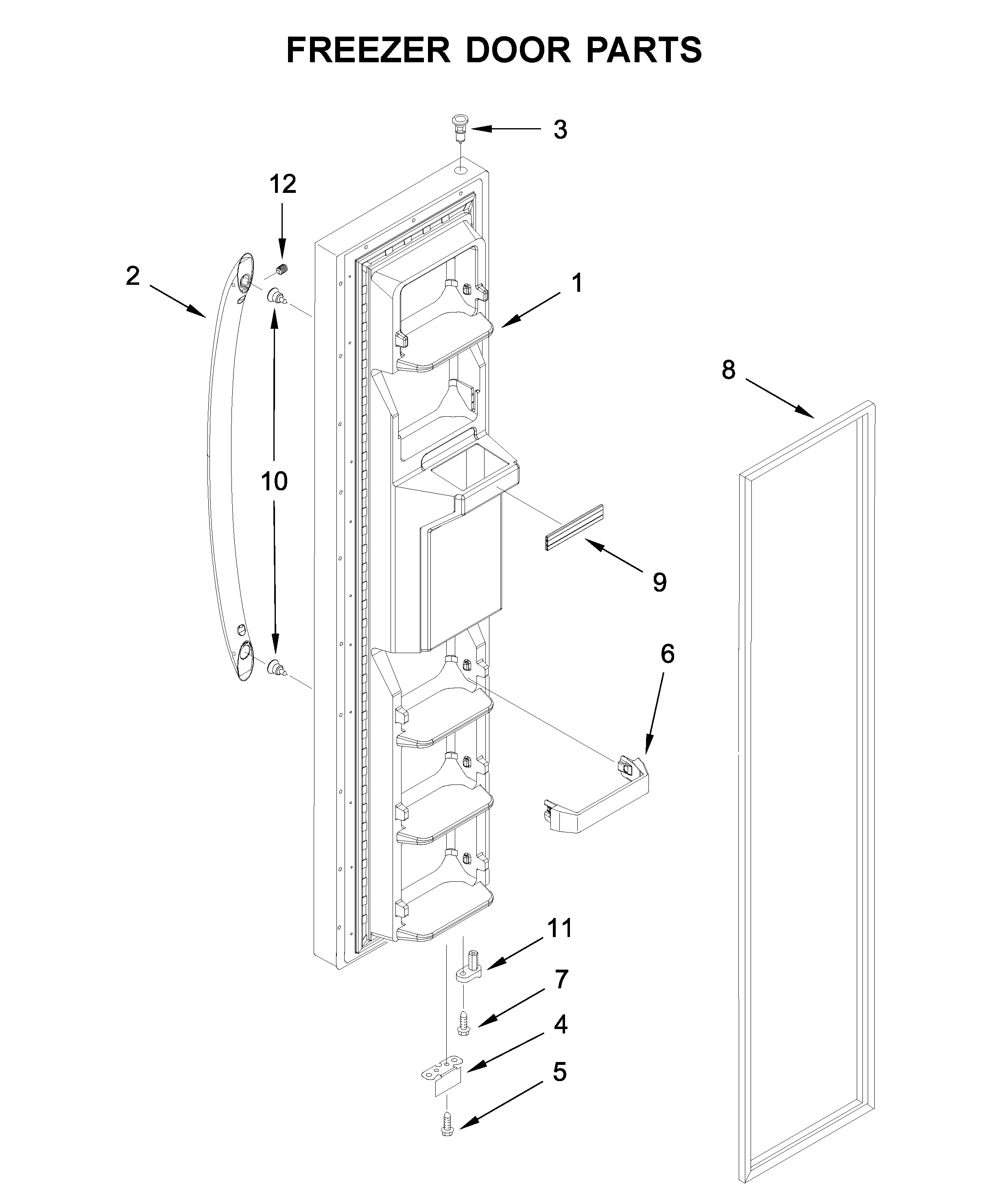 FREEZER DOOR PARTS

3

12

2

1

8

10

9

6

11

7

4

5