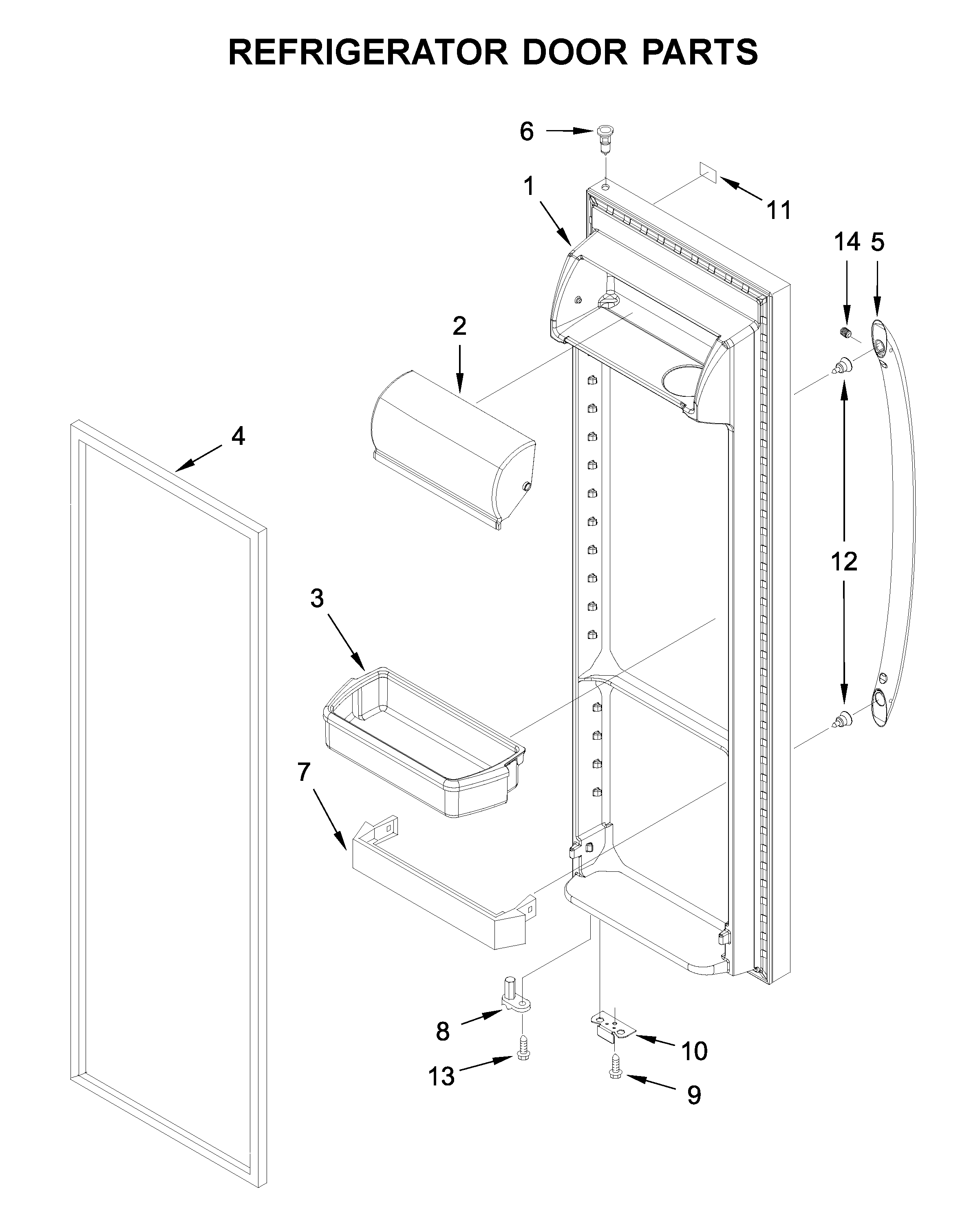 REFRIGERATOR DOOR PARTS

6
1
11
14
5
2
4
12
3
7
8
10
13
9