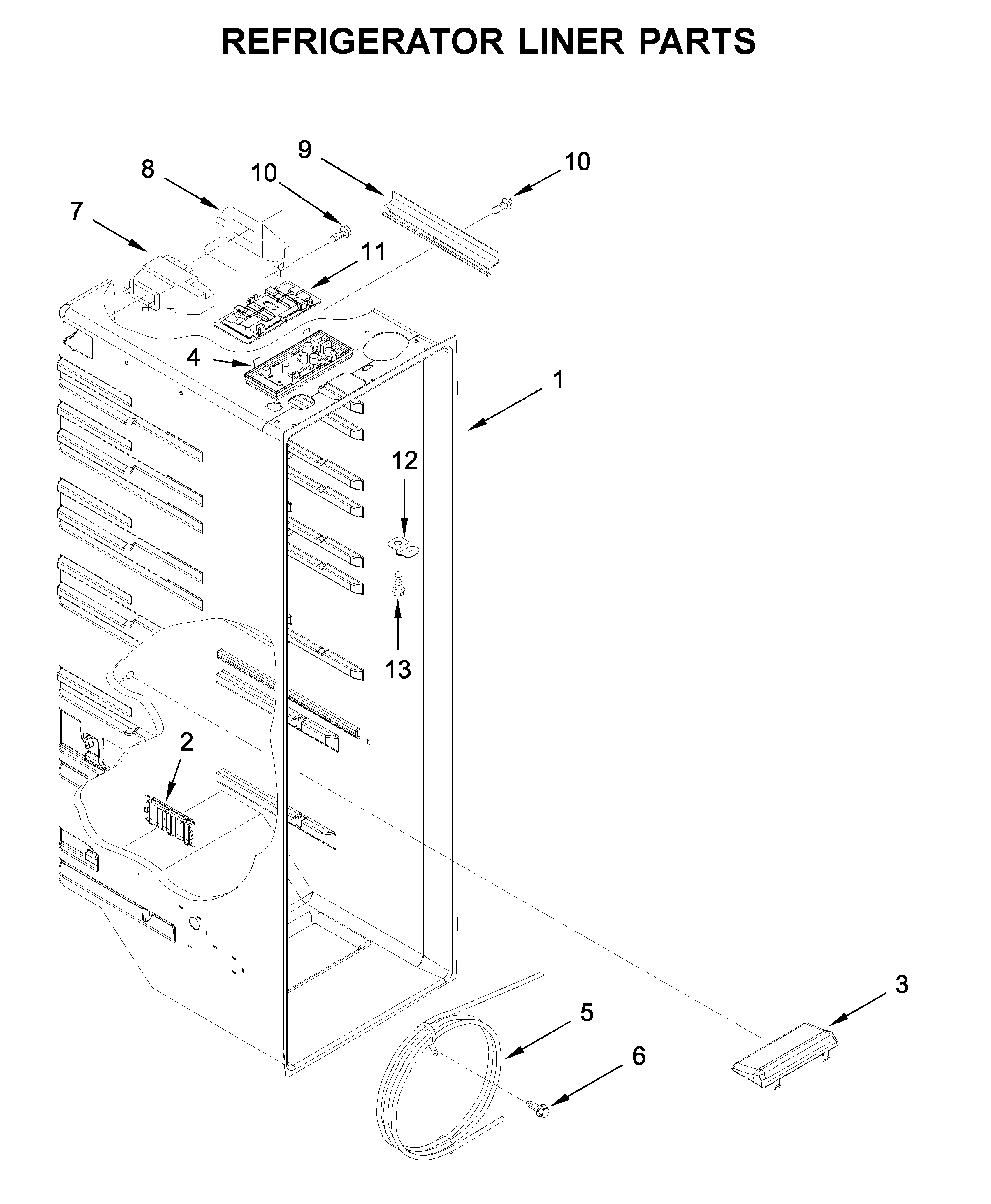 REFRIGERATOR LINER PARTS

9
10
8
10
7
11
4
1
12
13
2
3
5
6