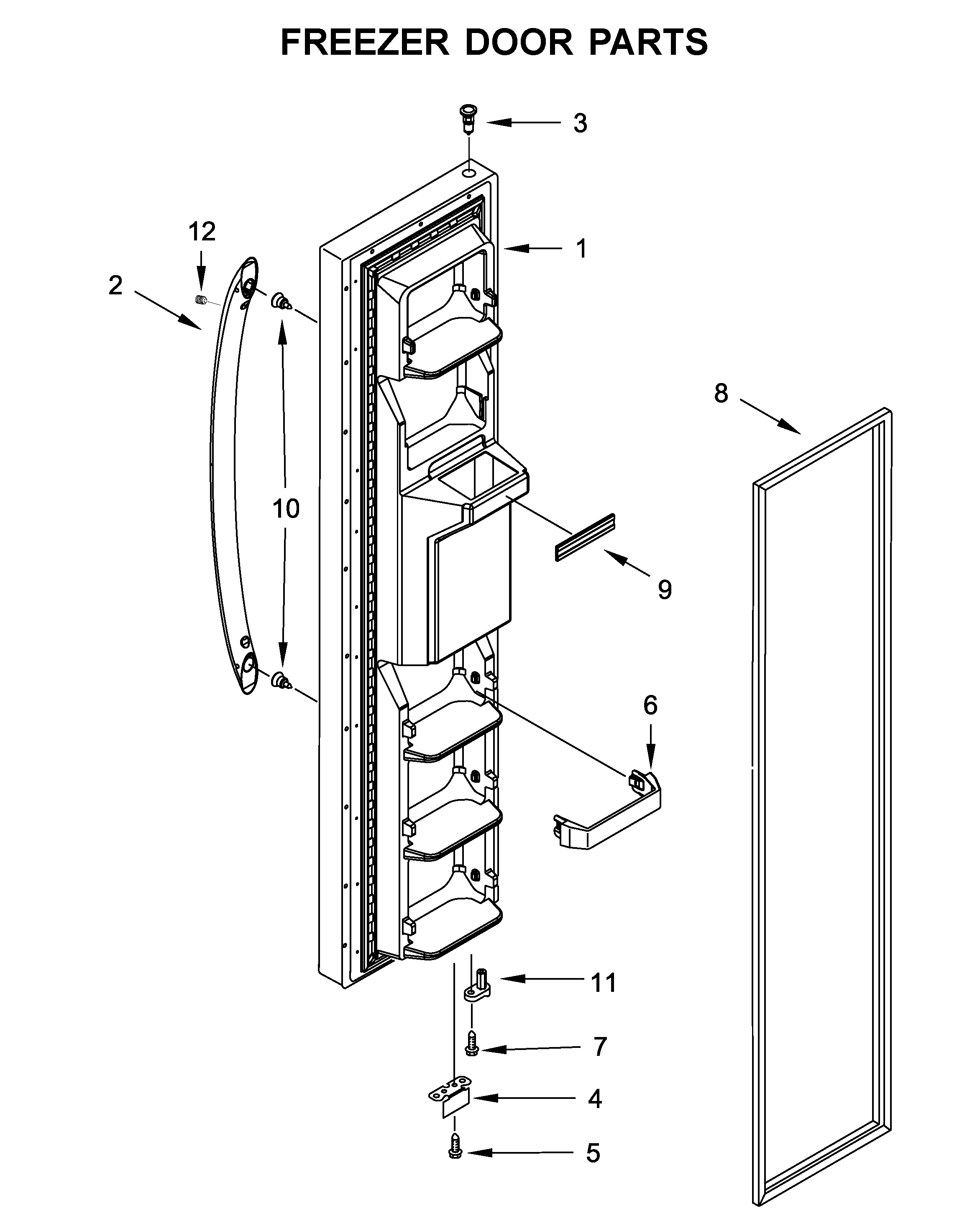 FREEZER DOOR PARTS

3

12

1

2

8

10

9

6

11

7

4

5