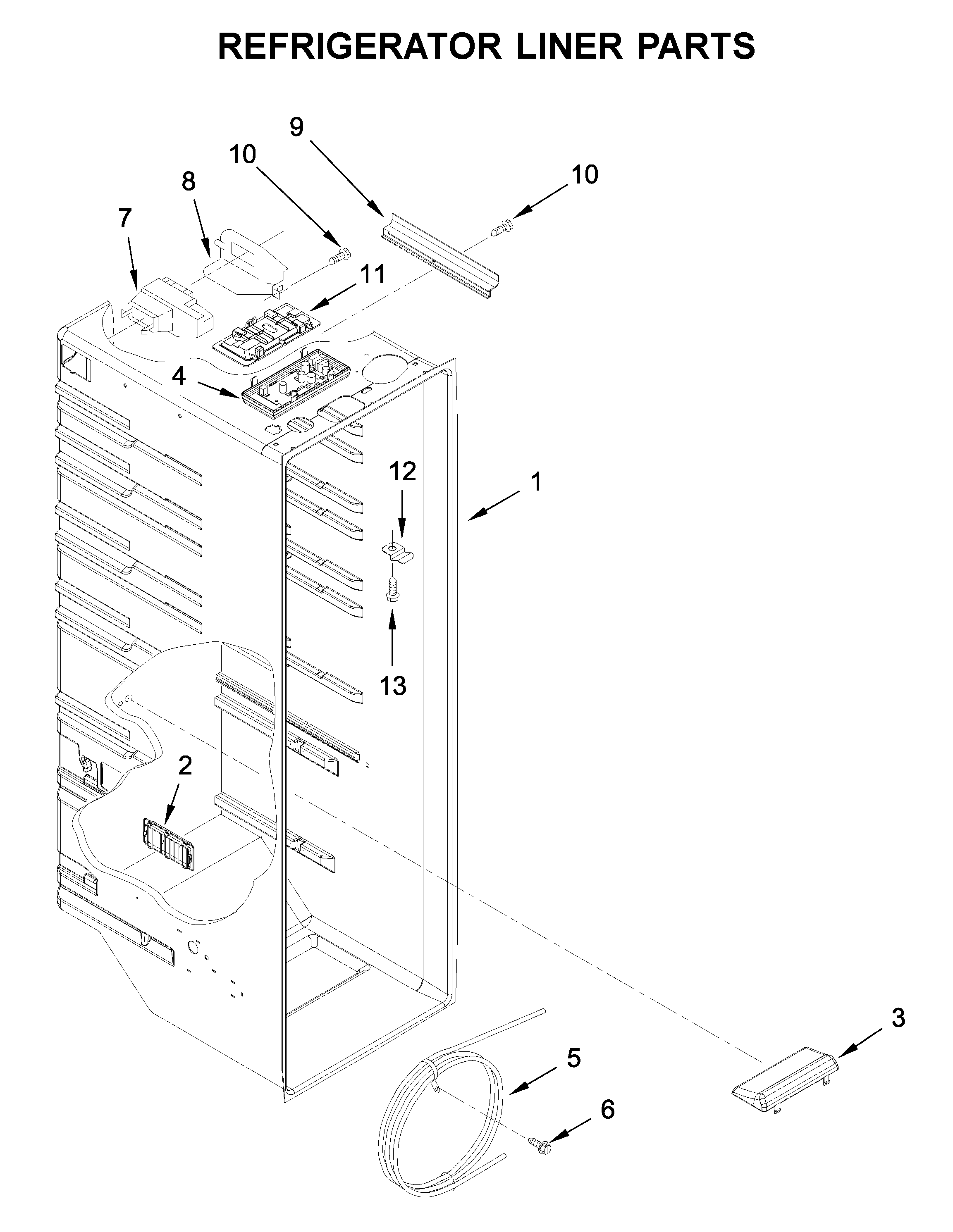 REFRIGERATOR LINER PARTS

9
10
10
8
7
11
4
12
1
13
2
3
5
6