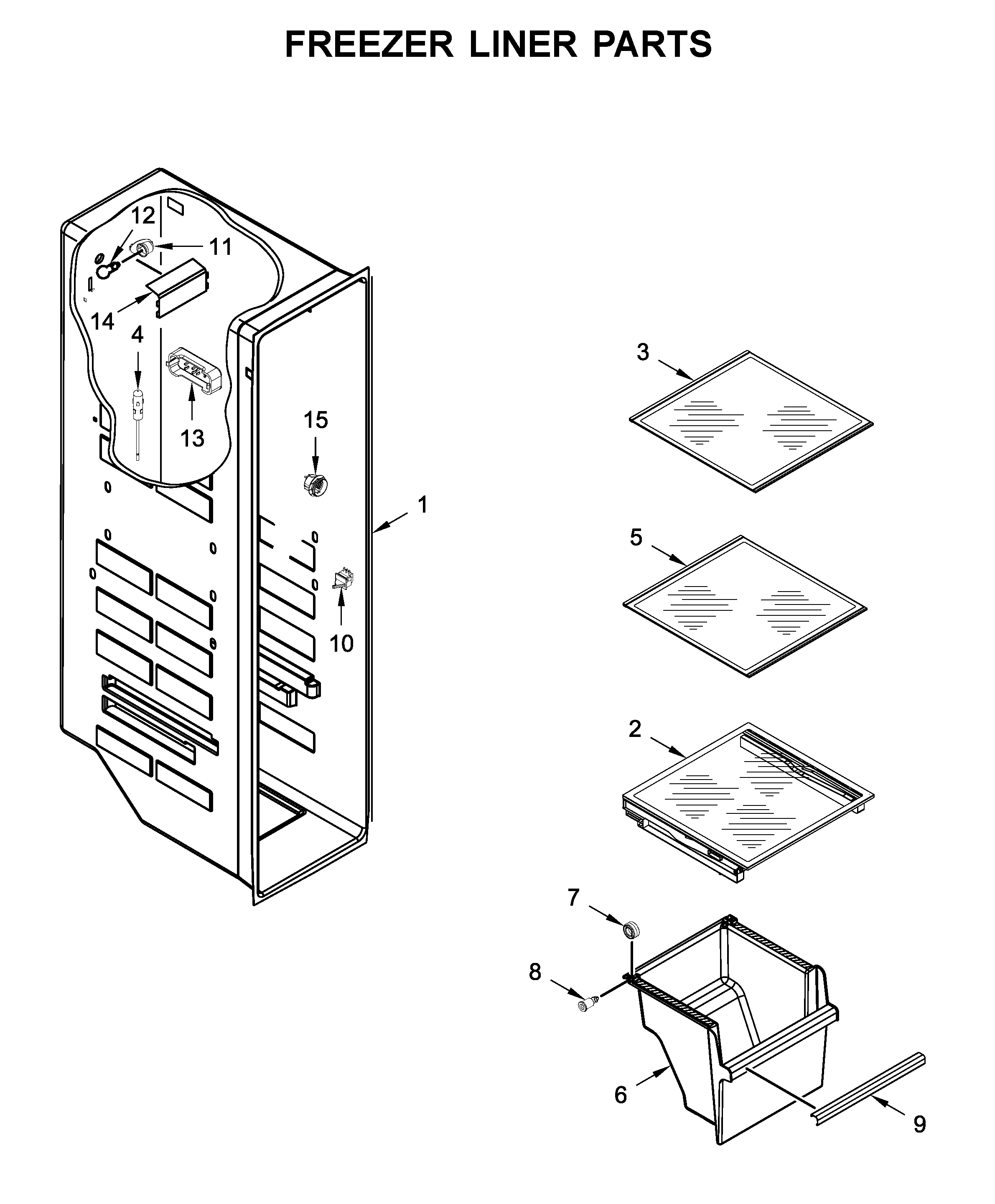 FREEZER LINER PARTS

12
11
14
4
13
15
1
10
3
5
2
7
8
6
9