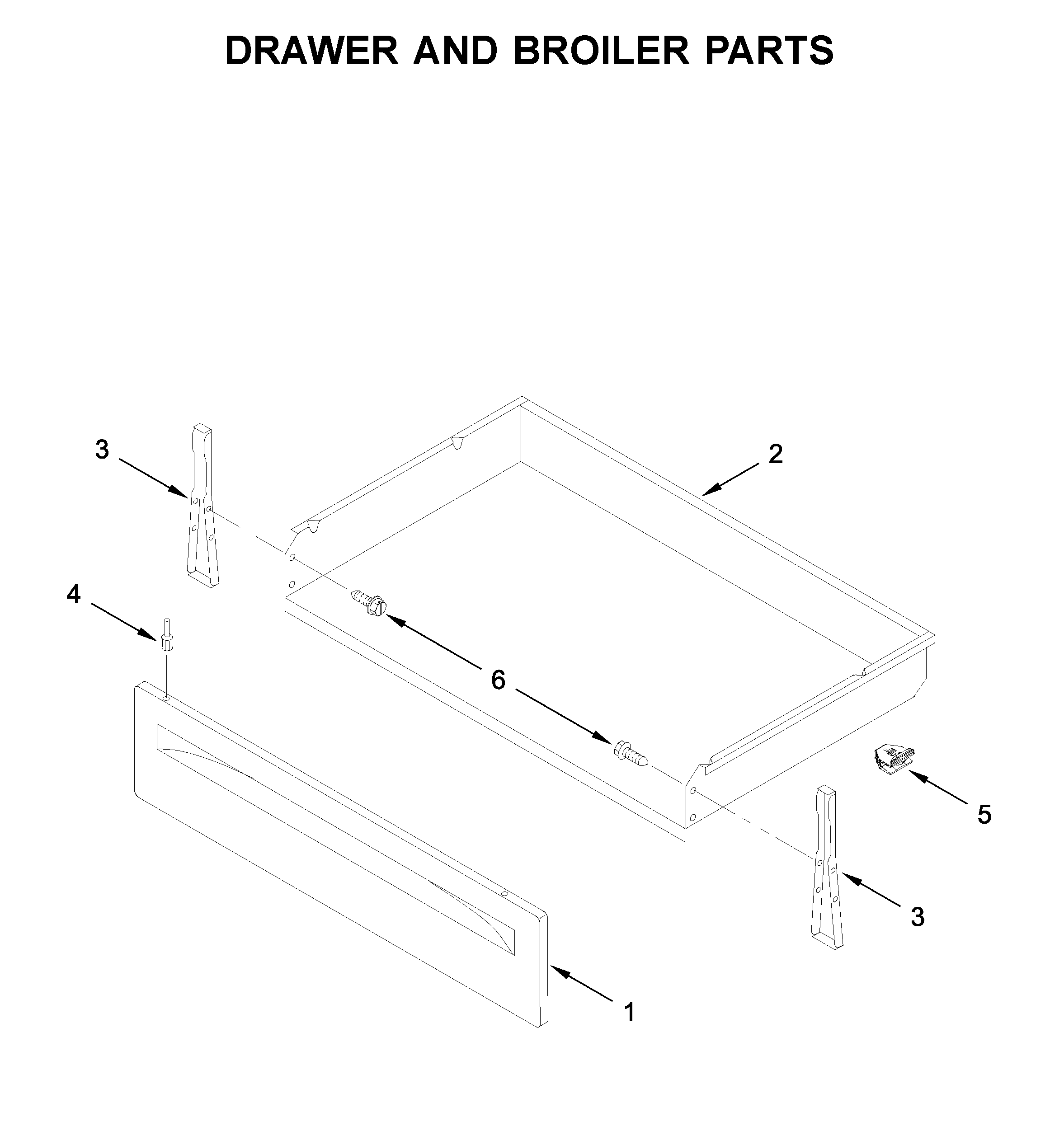 DRAWER AND BROILER PARTS

3

2

4

6

5

3

1