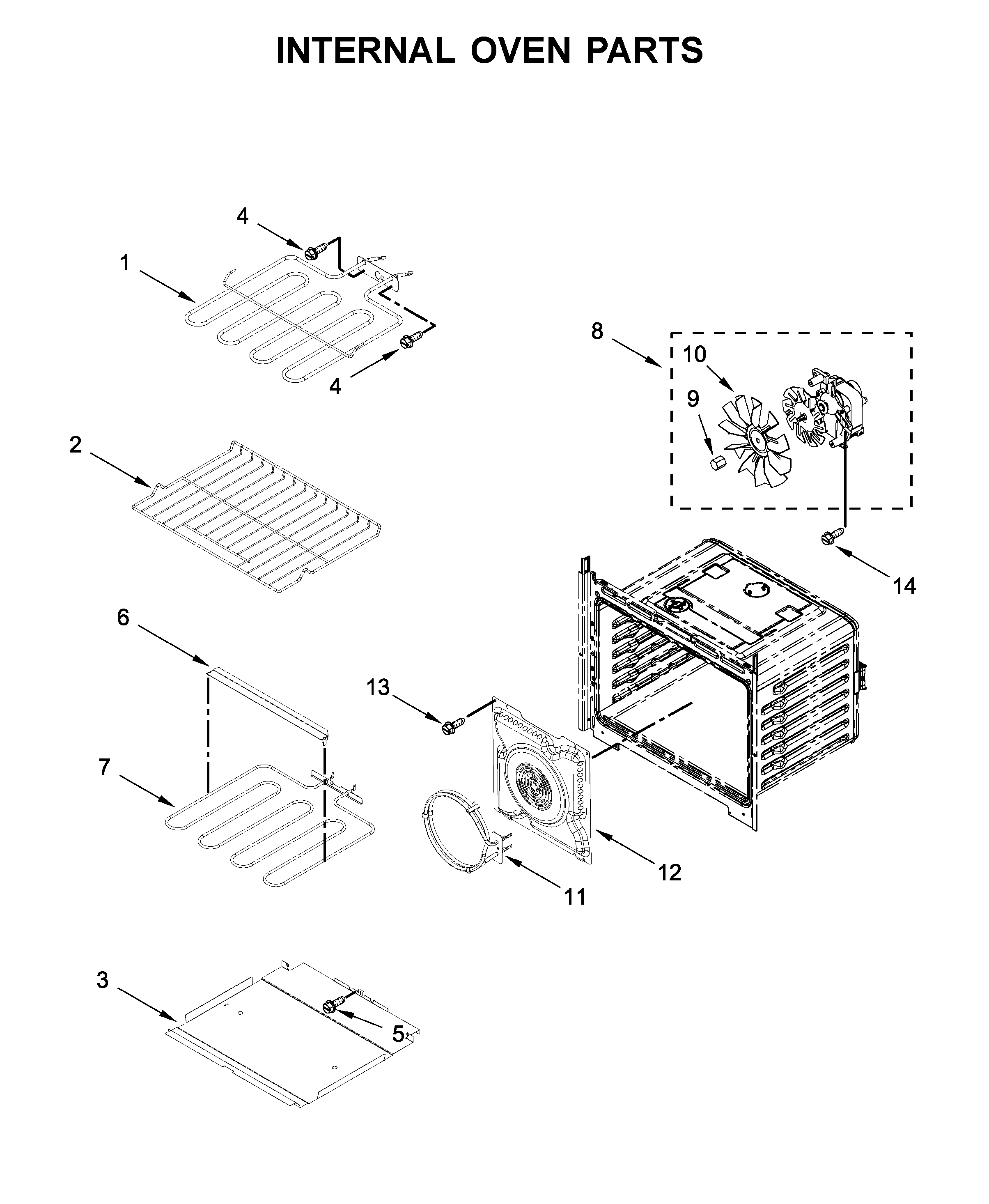 INTERNAL OVEN PARTS

4
1
4
8
10
9
2
14
6
13
7
12
11
3
5