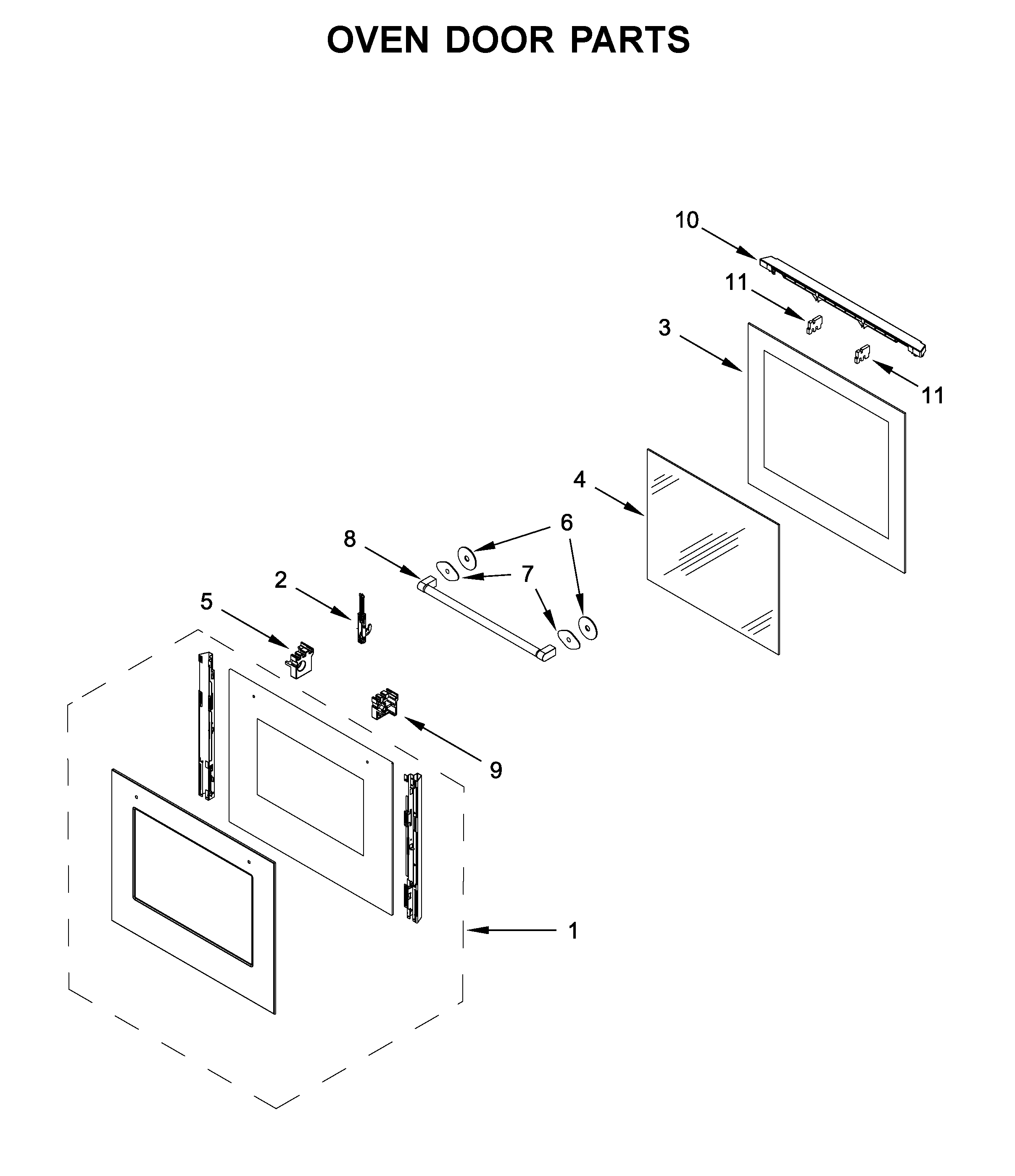 OVEN DOOR PARTS

10

11

3

11

4

6

8

7

2

5

9

1