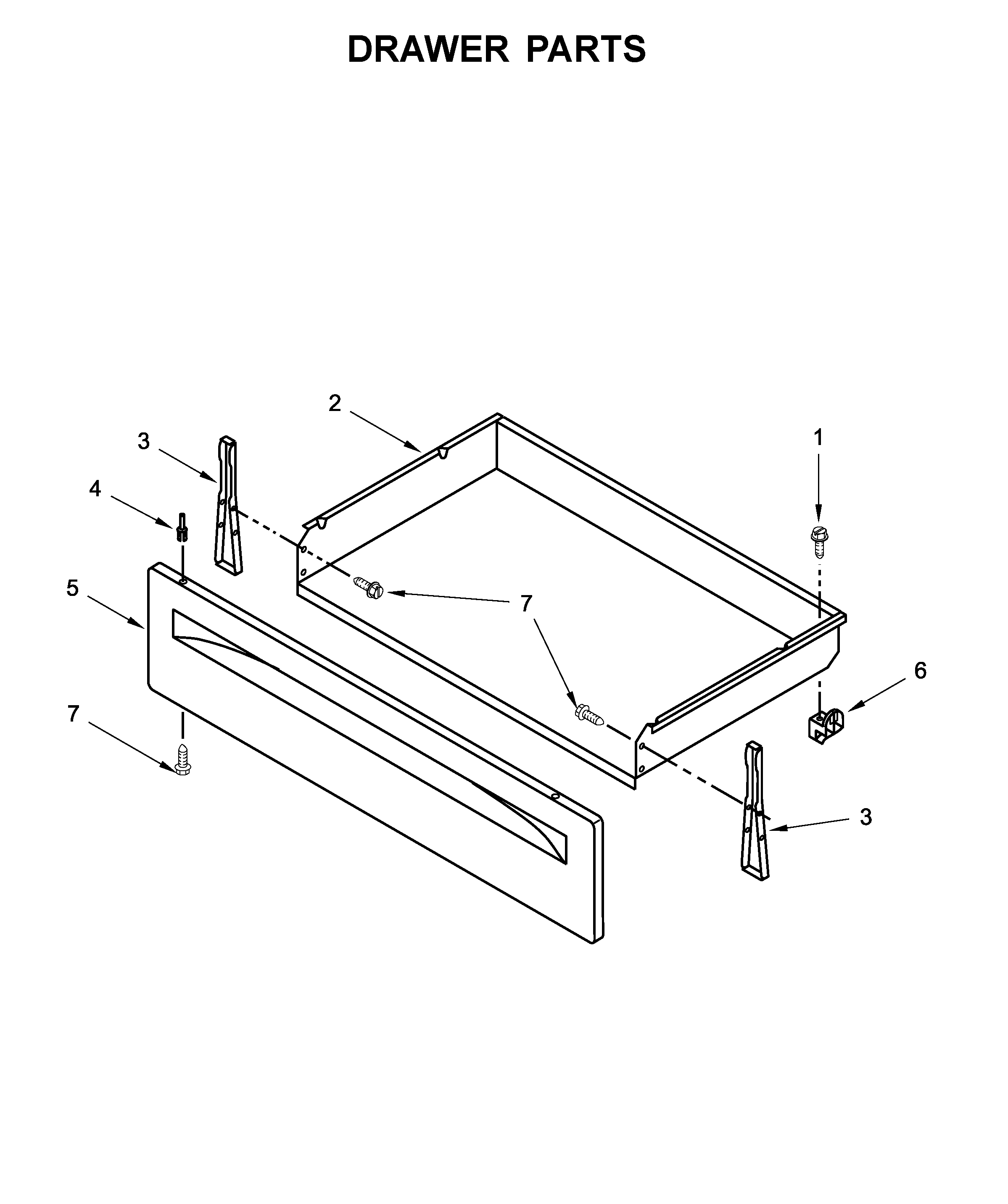 DRAWER PARTS

2
3
1
4
5
7
6
7
3