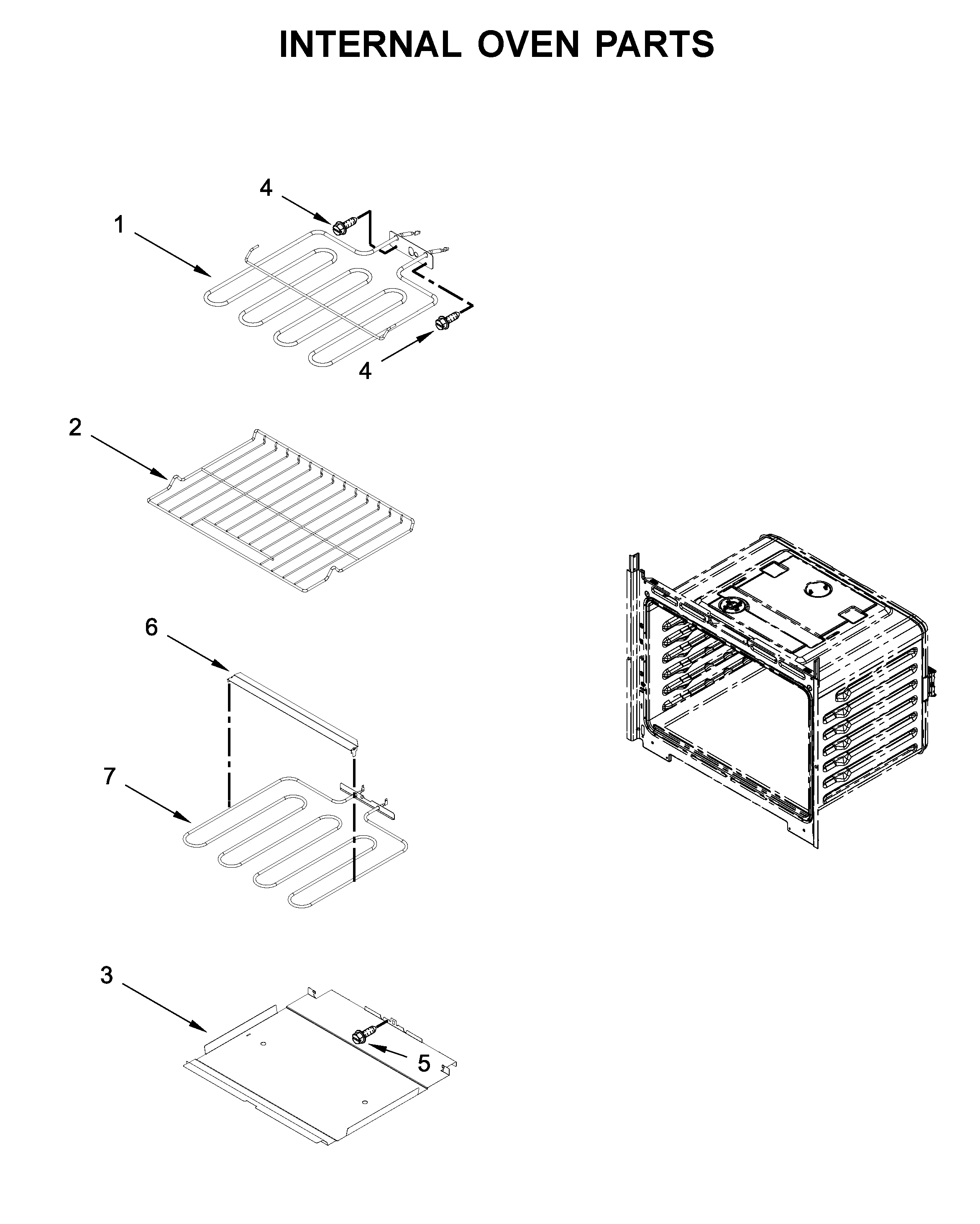 INTERNAL OVEN PARTS

4

1

4

2

6

7

3

5