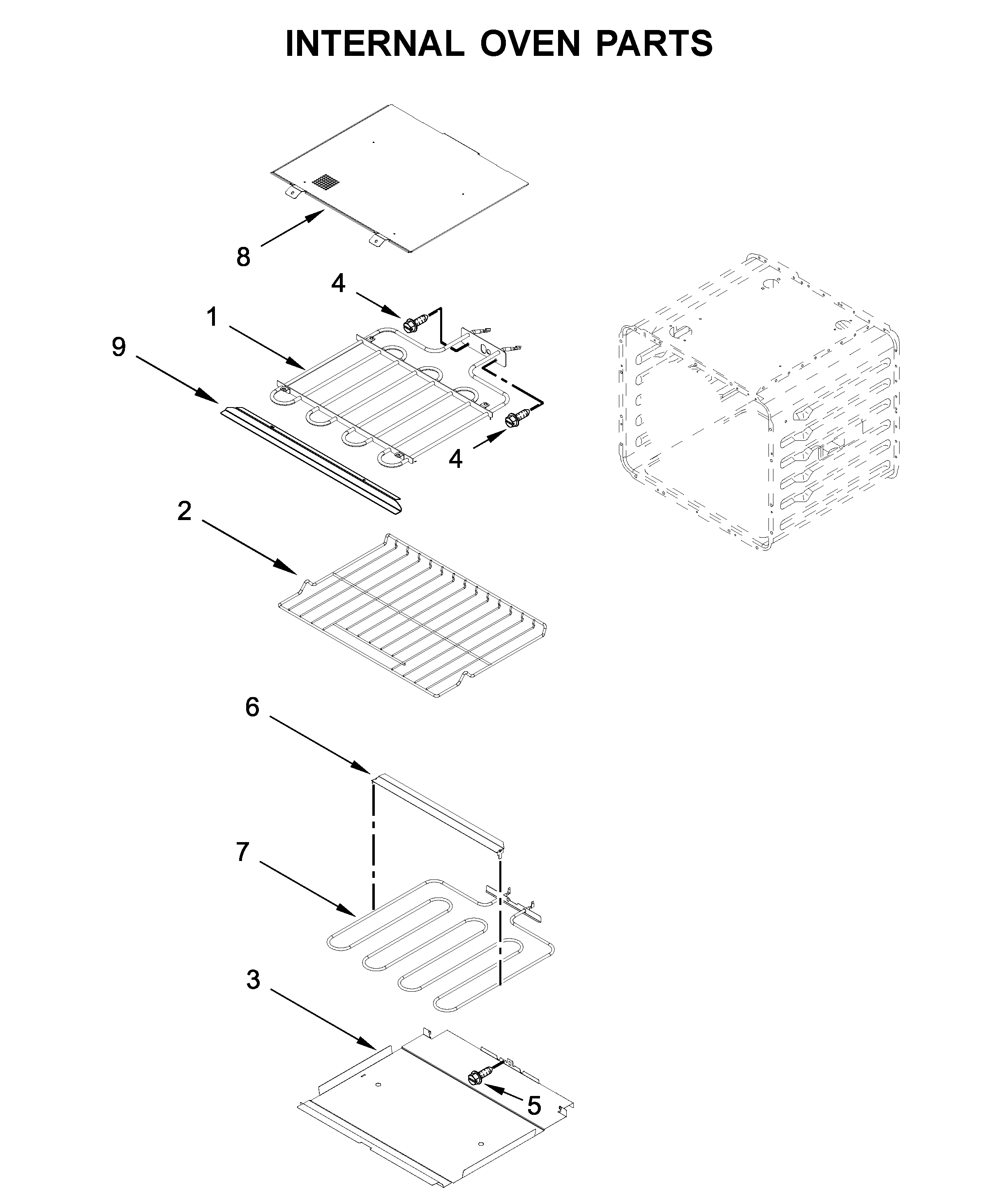 INTERNAL OVEN PARTS

8

4

1

9

4

2

6

7

3

5