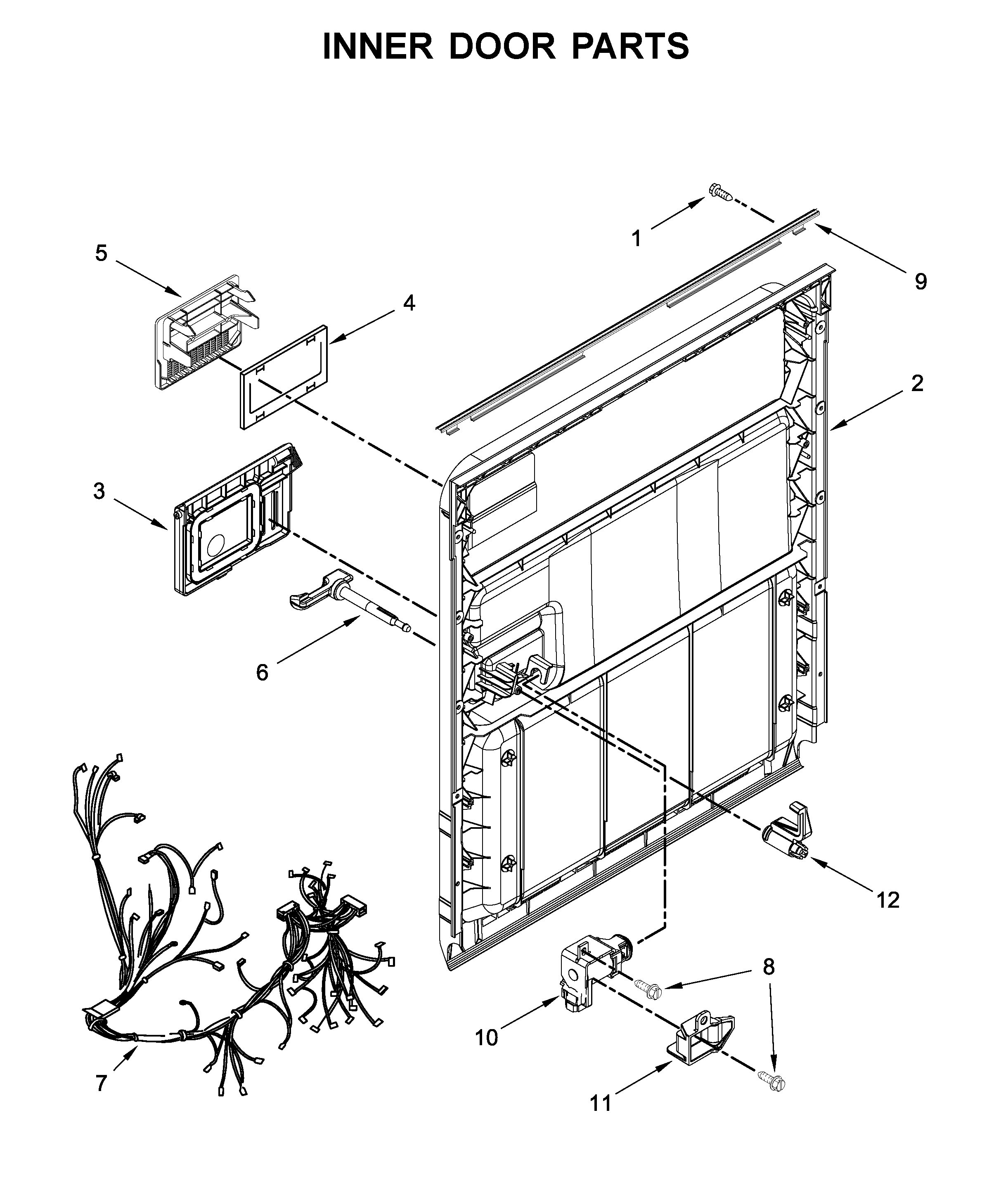 INNER DOOR PARTS

1
9
5
4
2
3
6
12
8
10
7
11