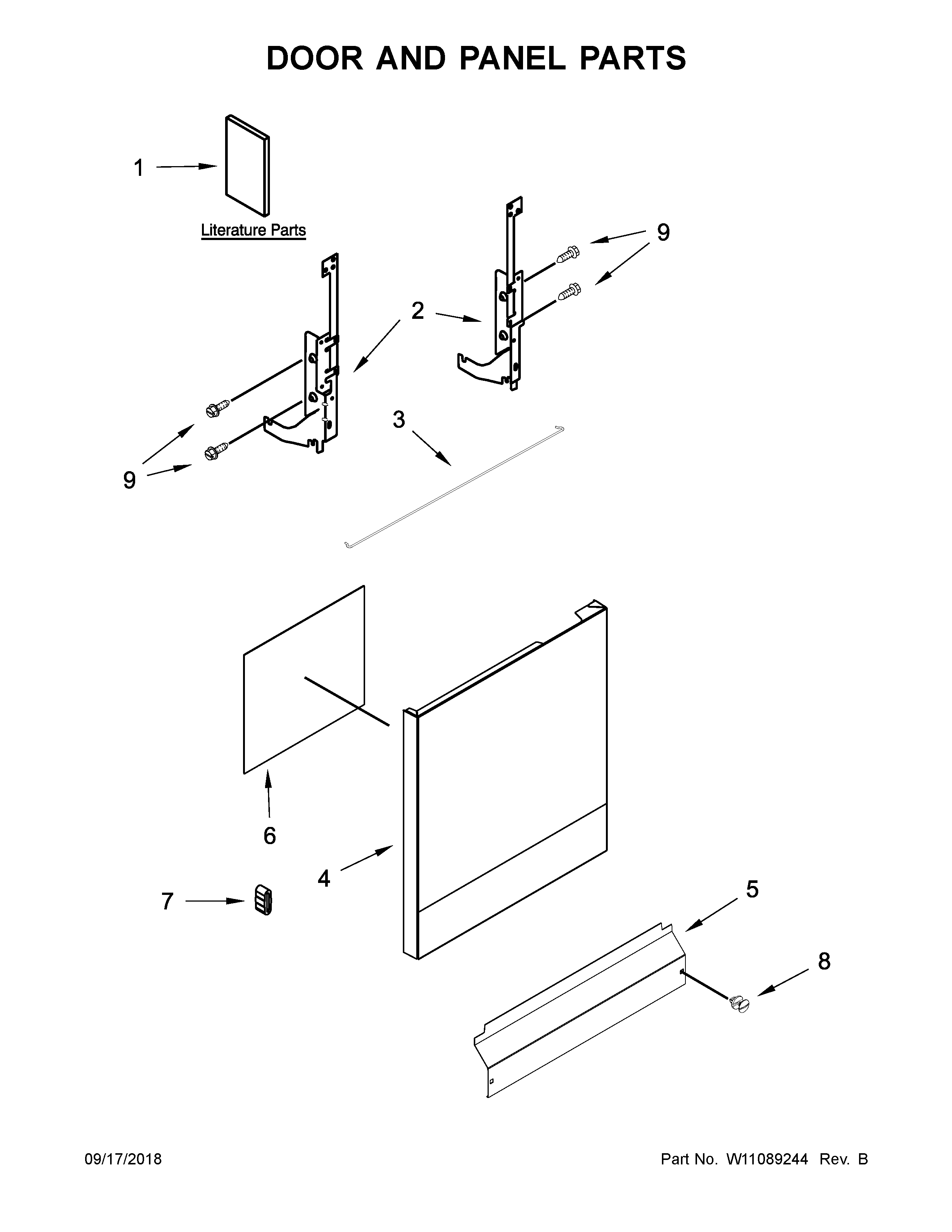 DOOR AND PANEL PARTS

1

Literature Parts

9

2

3

9

6

4

7

5

8

09/17/2018

Part No. W11089244 Rev. B