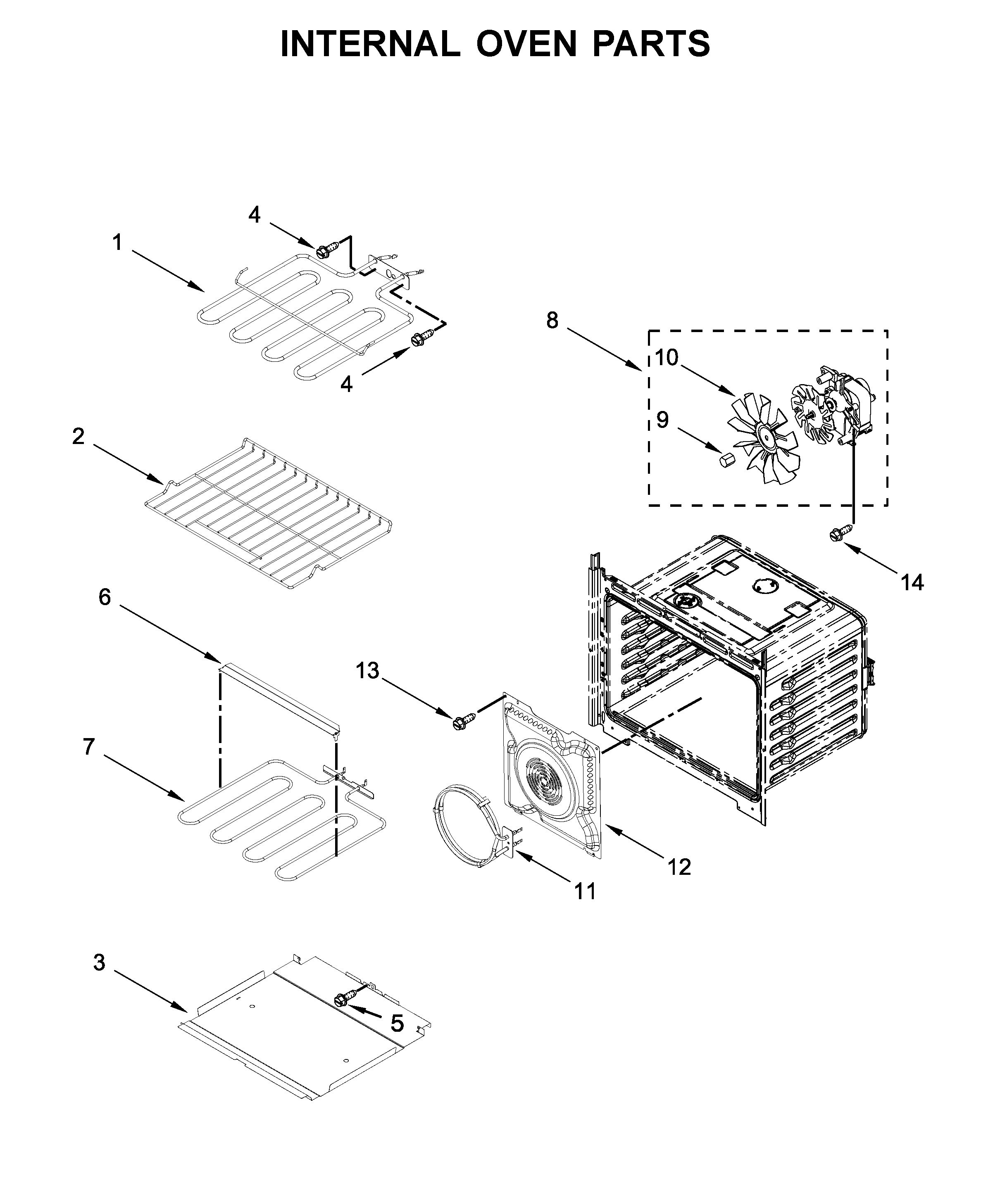 INTERNAL OVEN PARTS

4

1

4

8

10

9

2

14

6

13

7

12

11

3

5