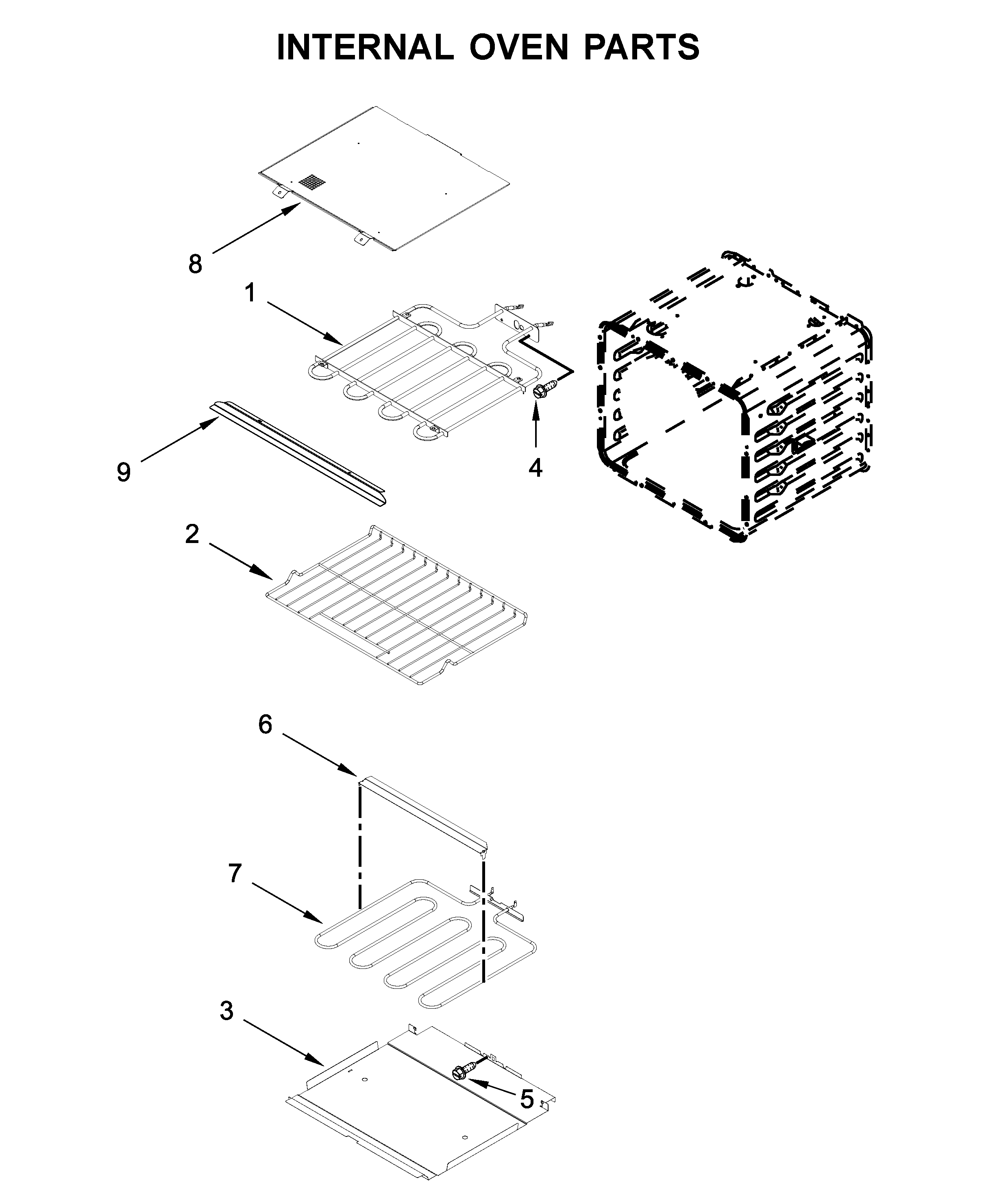 INTERNAL OVEN PARTS

8

1

9

4

2

6

7

3

5