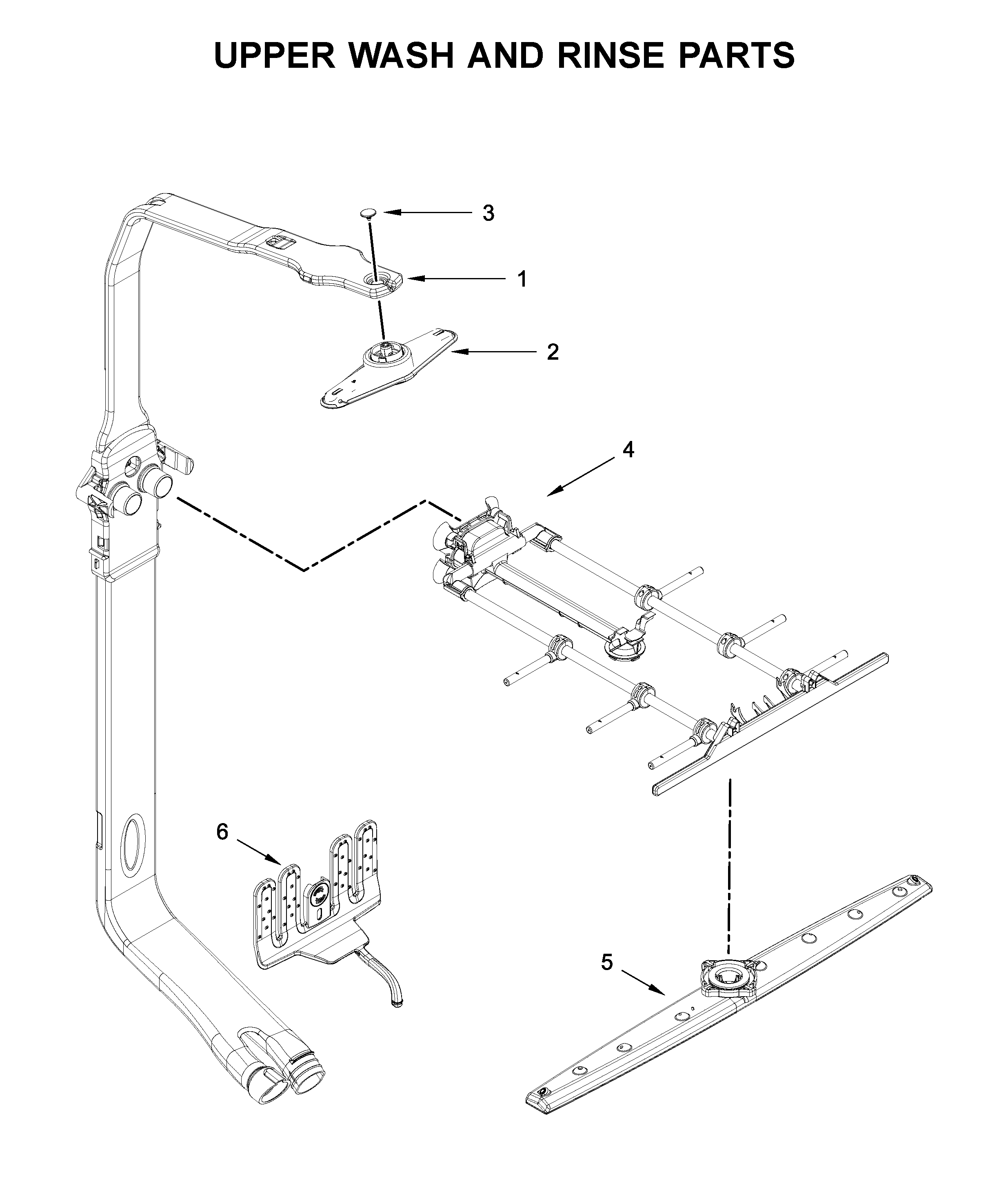 UPPER WASH AND RINSE PARTS

3

1

2

4

6

5