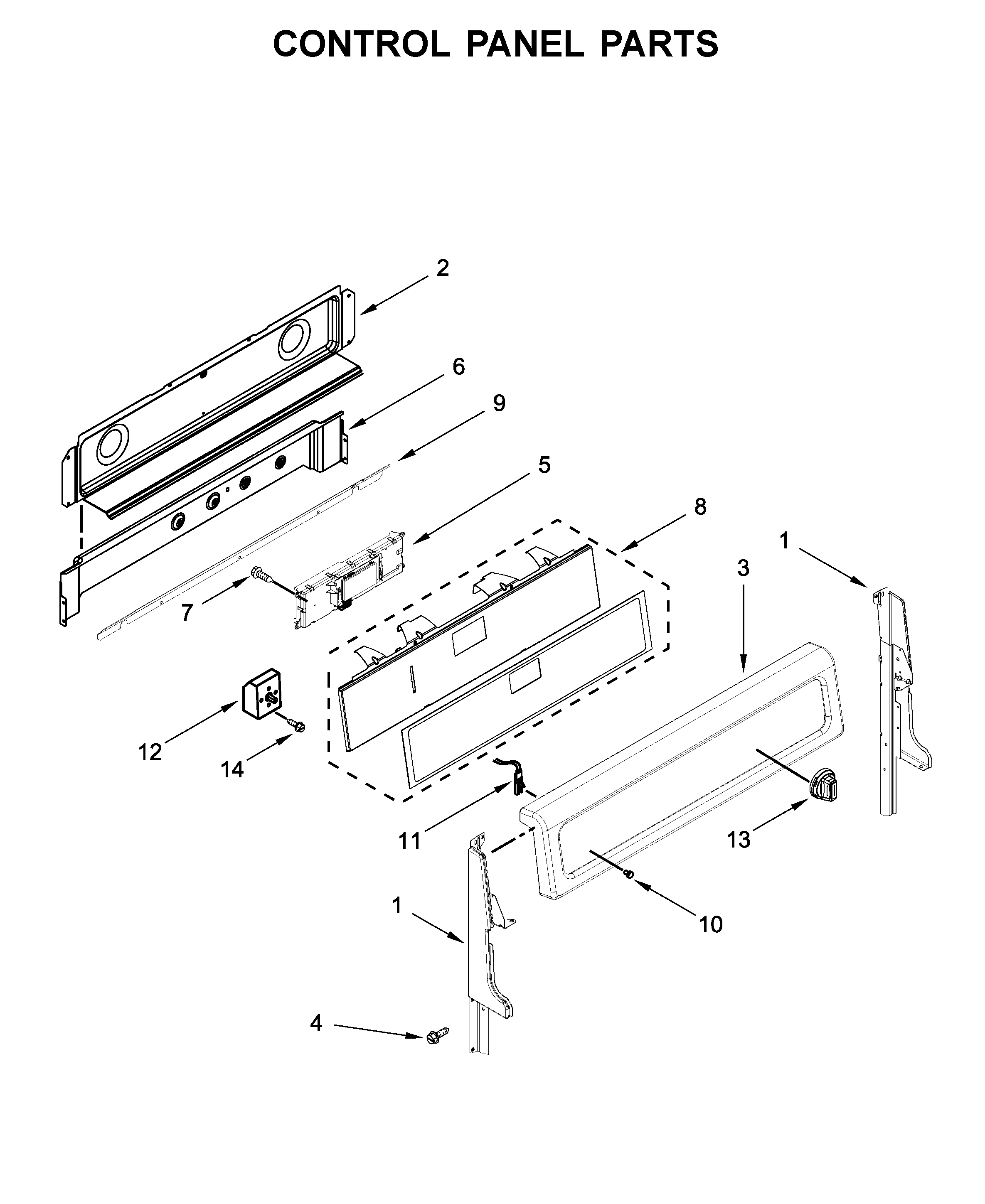 CONTROL PANEL PARTS

2
6
9
5
8
1
3
7
12
14
11
13
1
10
4