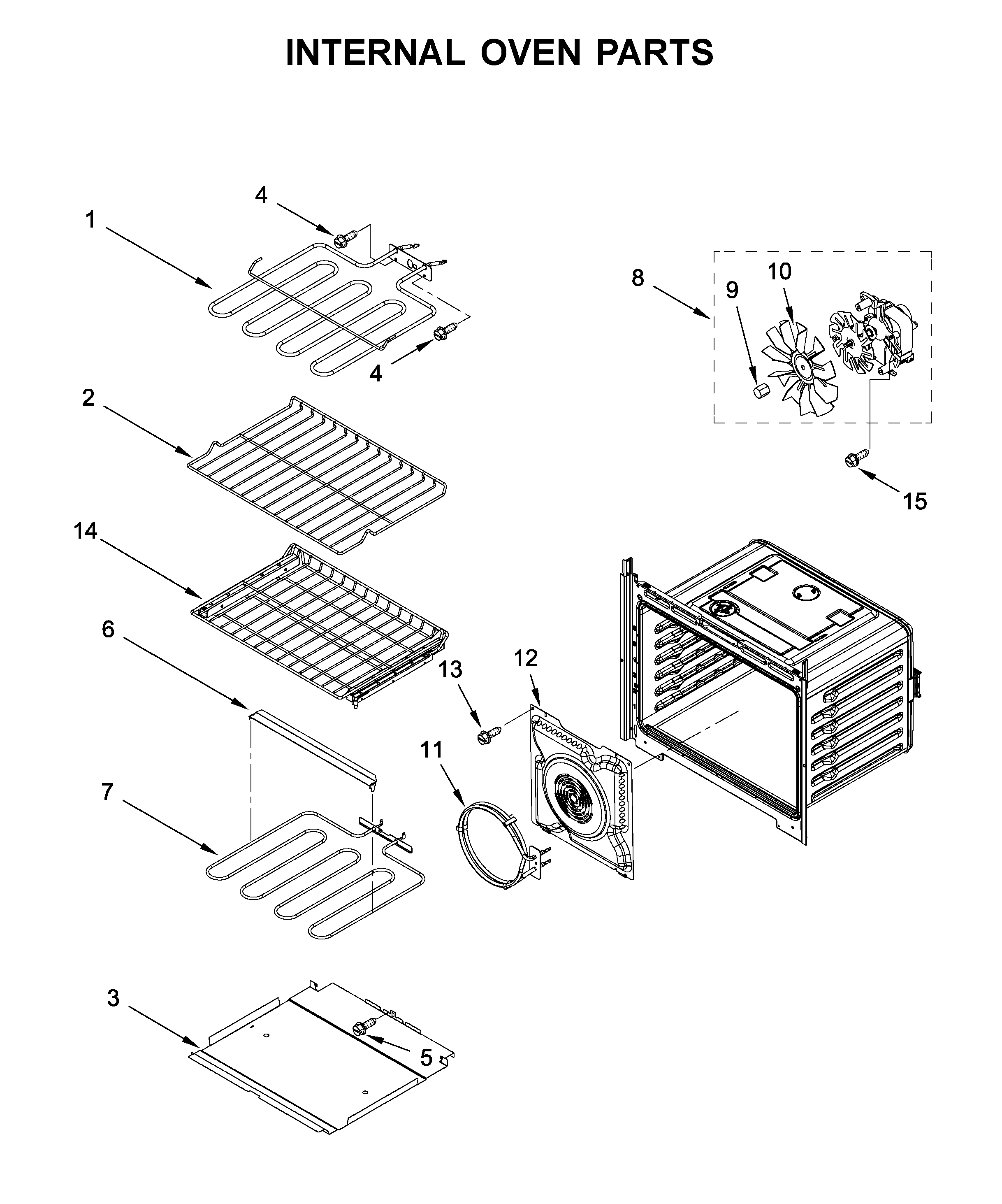 INTERNAL OVEN PARTS

4
1
8
10
9
4
2
15
14
6
13
12
11
7
3
5