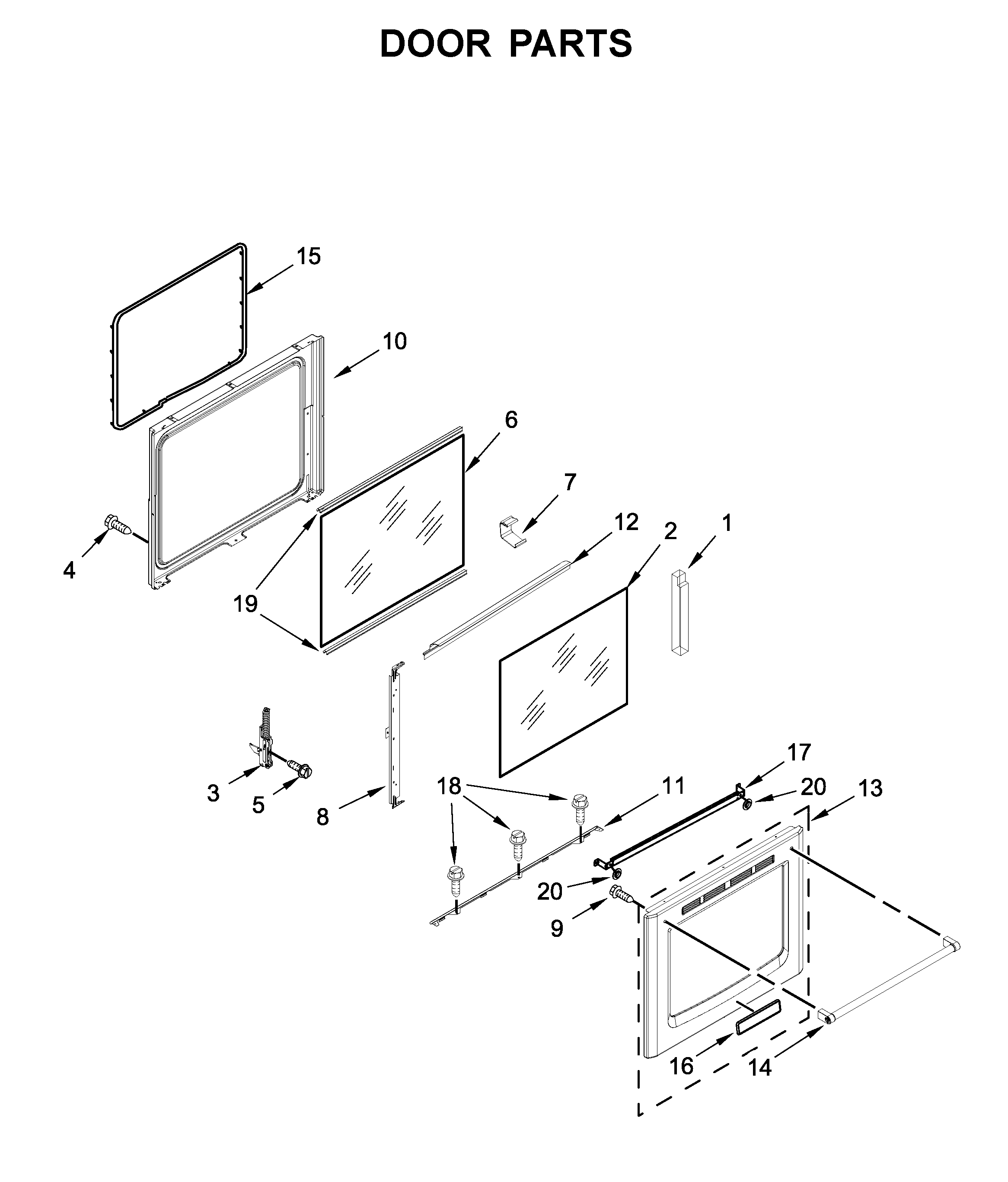 DOOR PARTS

15
10
6
7
12
2
1
4
19
3
5
8
18
11
17
20
13
20
9
16
14