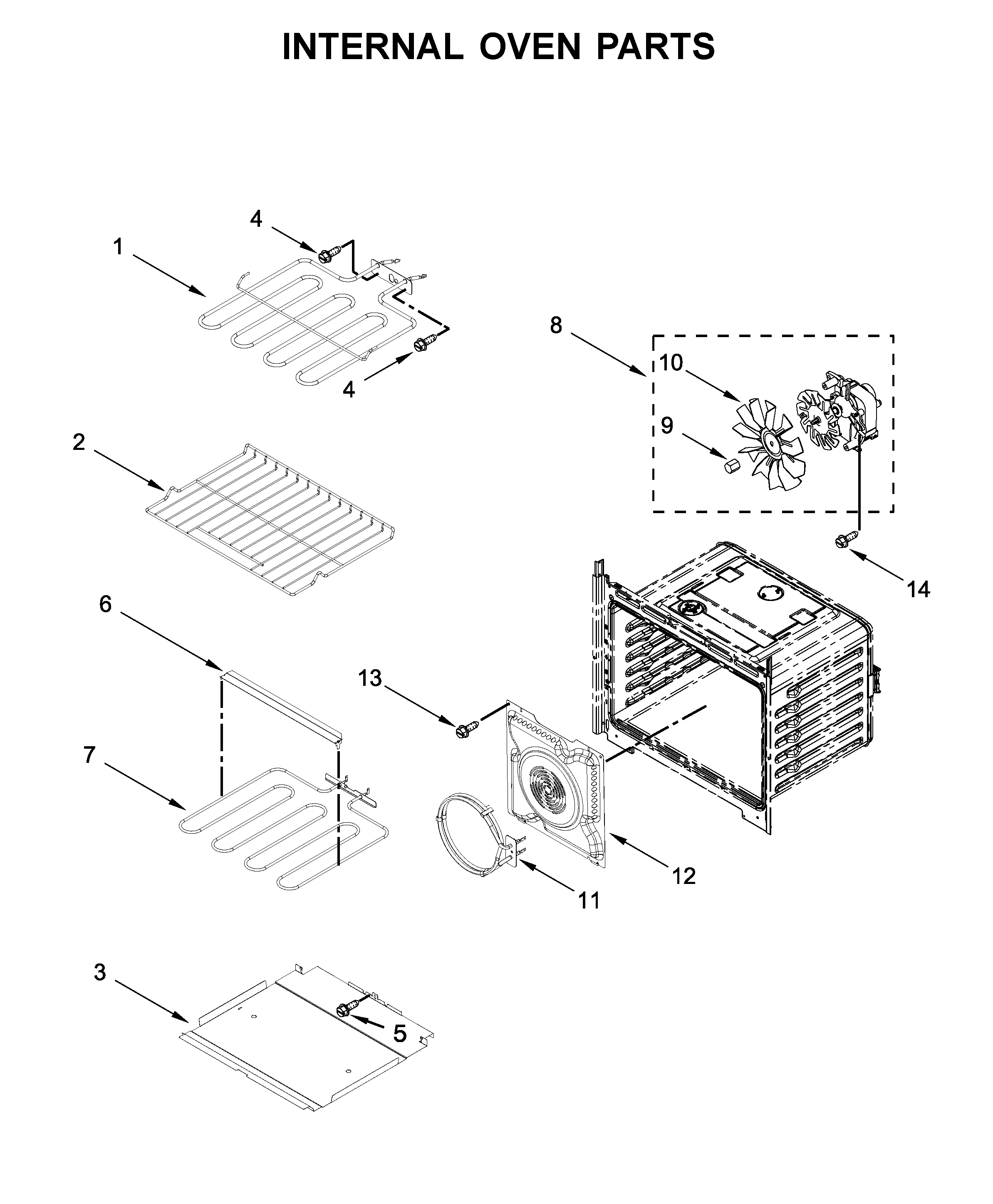 INTERNAL OVEN PARTS

4
1
4
8
10
9
2
14
6
13
7
12
11
3
5