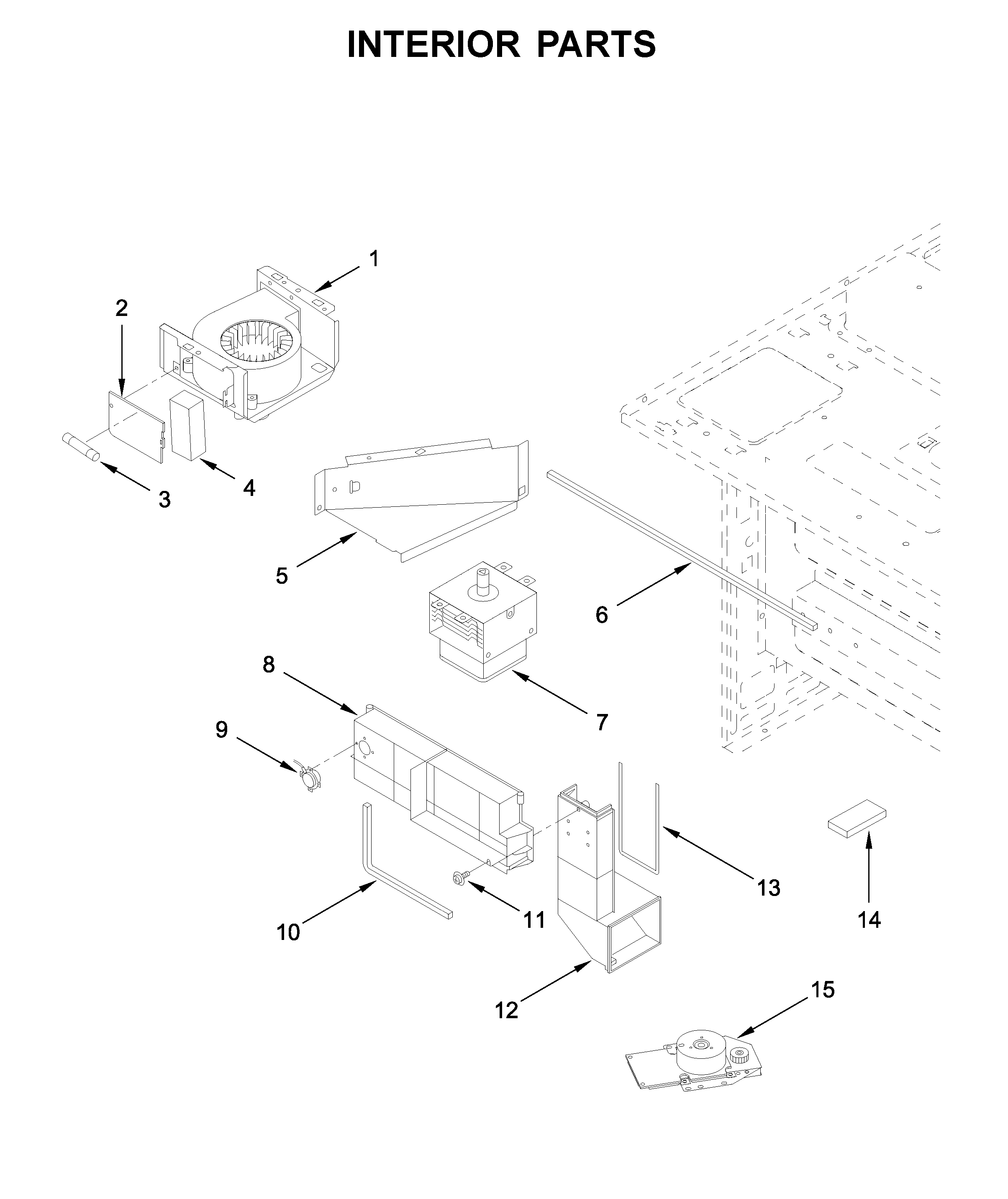 INTERIOR PARTS

1
2
3
4
5
6
7
8
9
10
11
12
13
14
15