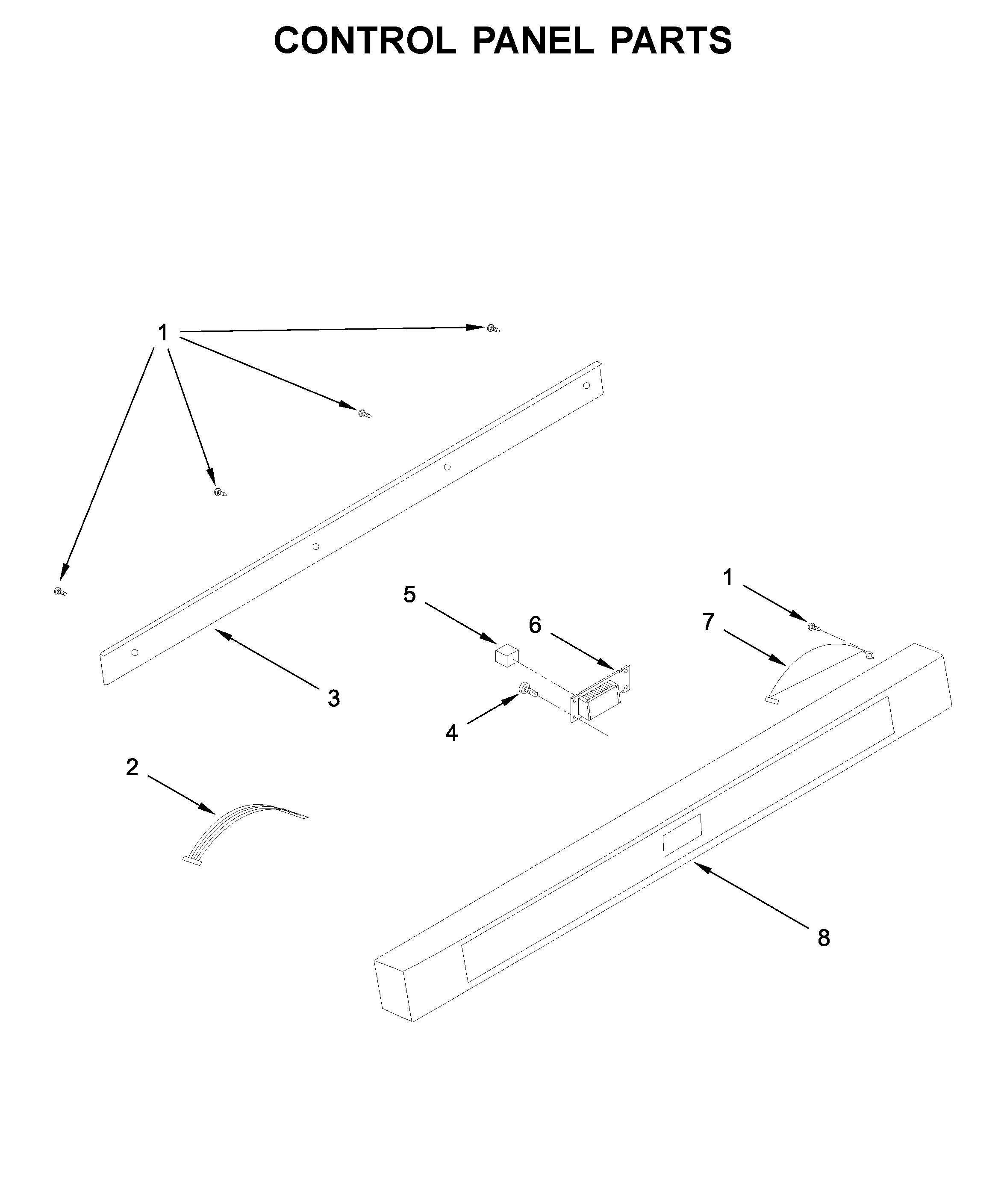 CONTROL PANEL PARTS

1

1

5

6

7

3

4

2

8