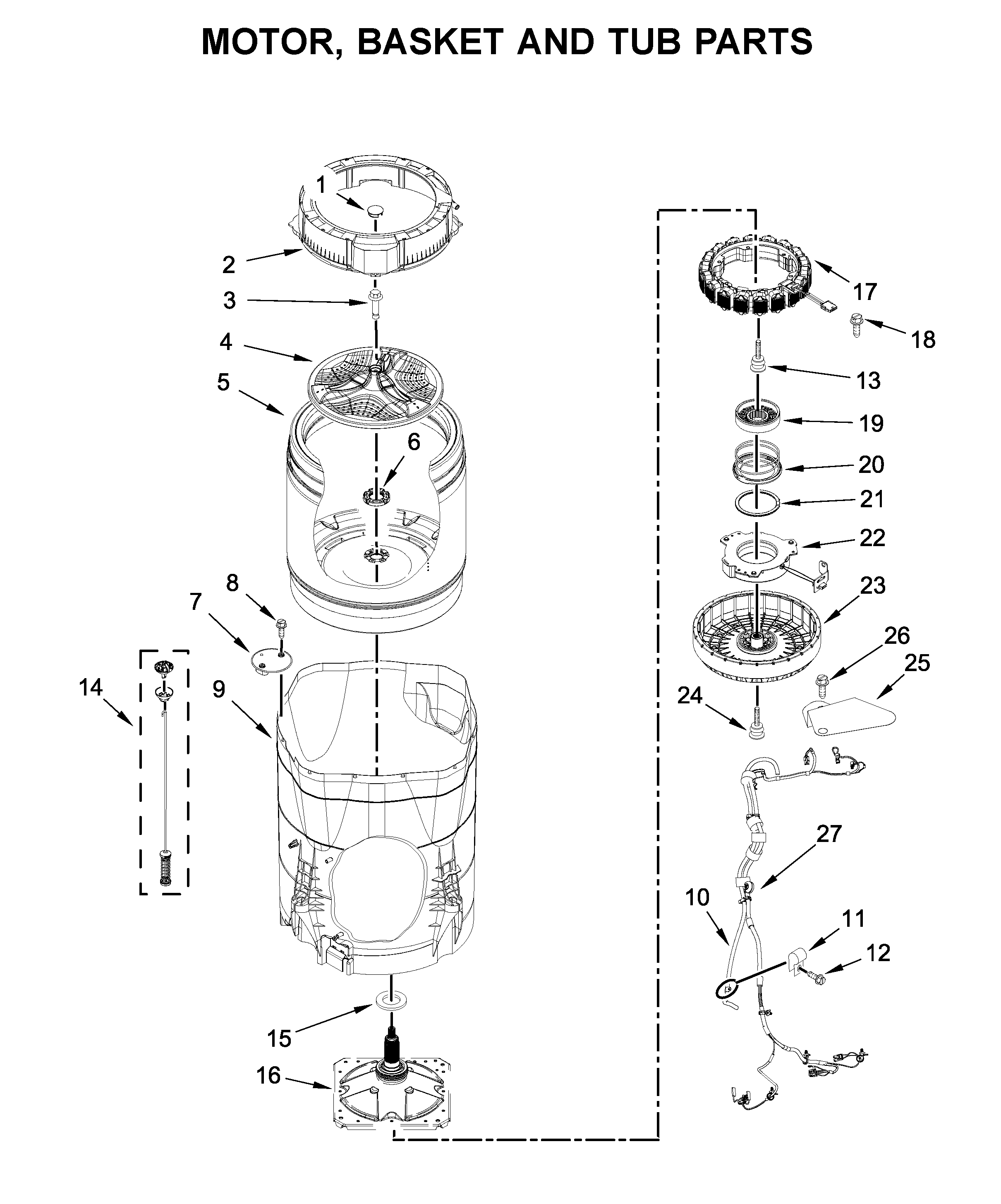 MOTOR, BASKET AND TUB PARTS

1
2
3
4
5
6
8
7
14
9
15
16
17
18
13
19
20
21
22
23
26
25
24
27
10
11
12