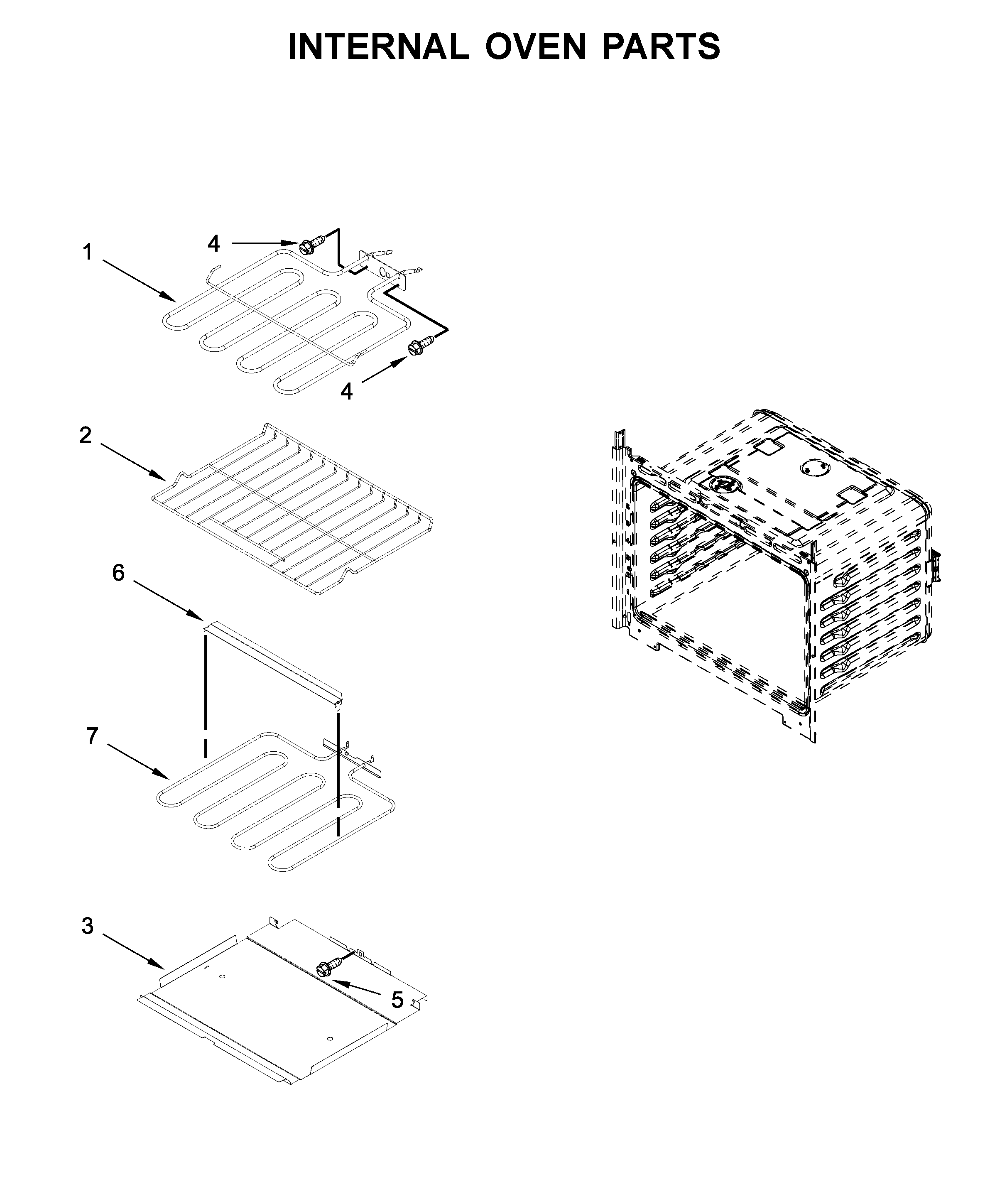 INTERNAL OVEN PARTS

1

4

4

2

6

7

3

5