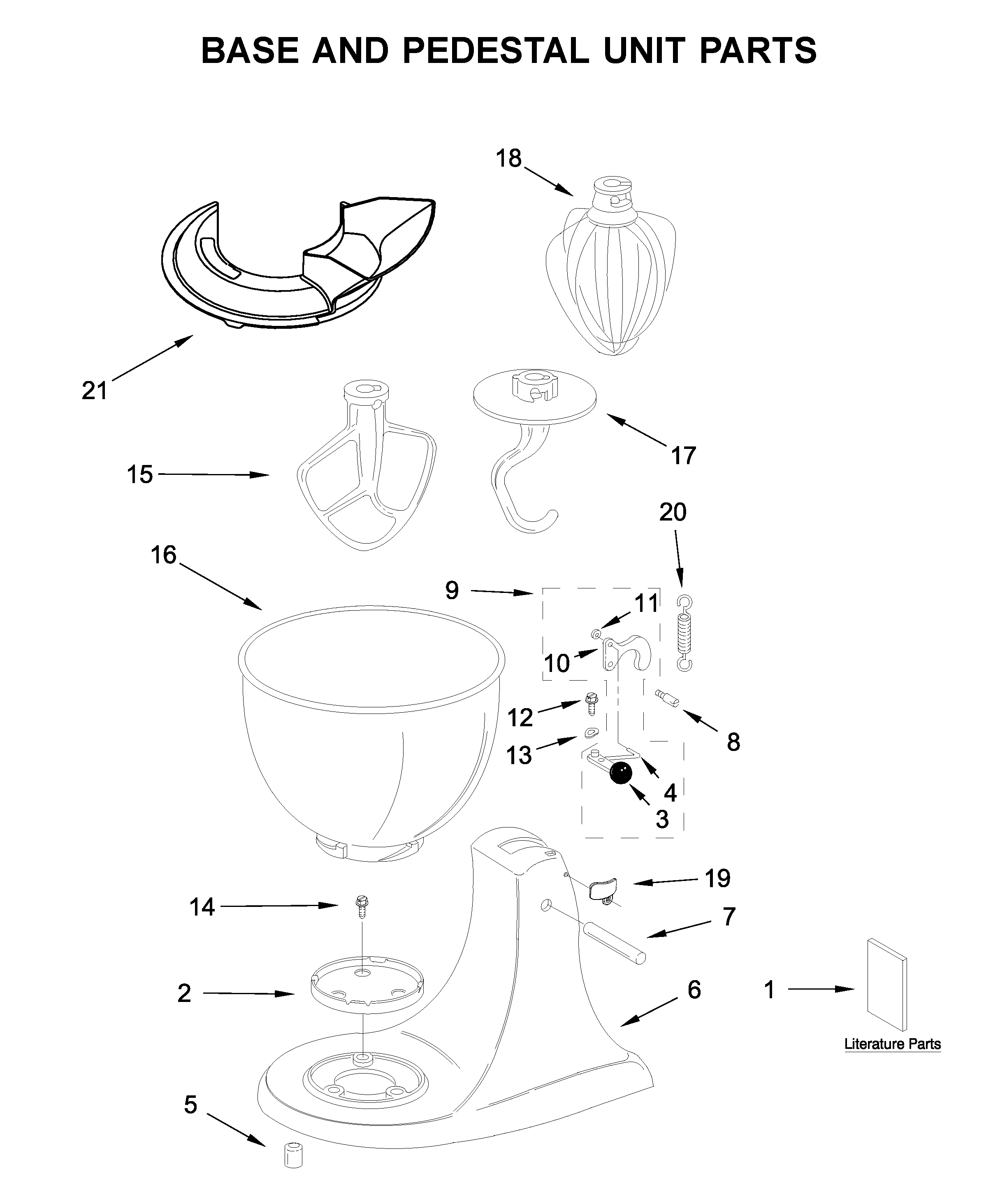 BASE AND PEDESTAL UNIT PARTS

18

21

17

15

20

16

9

11

10

12

8

13

4

3

19

14

7

2

6

1

Literature Parts

5