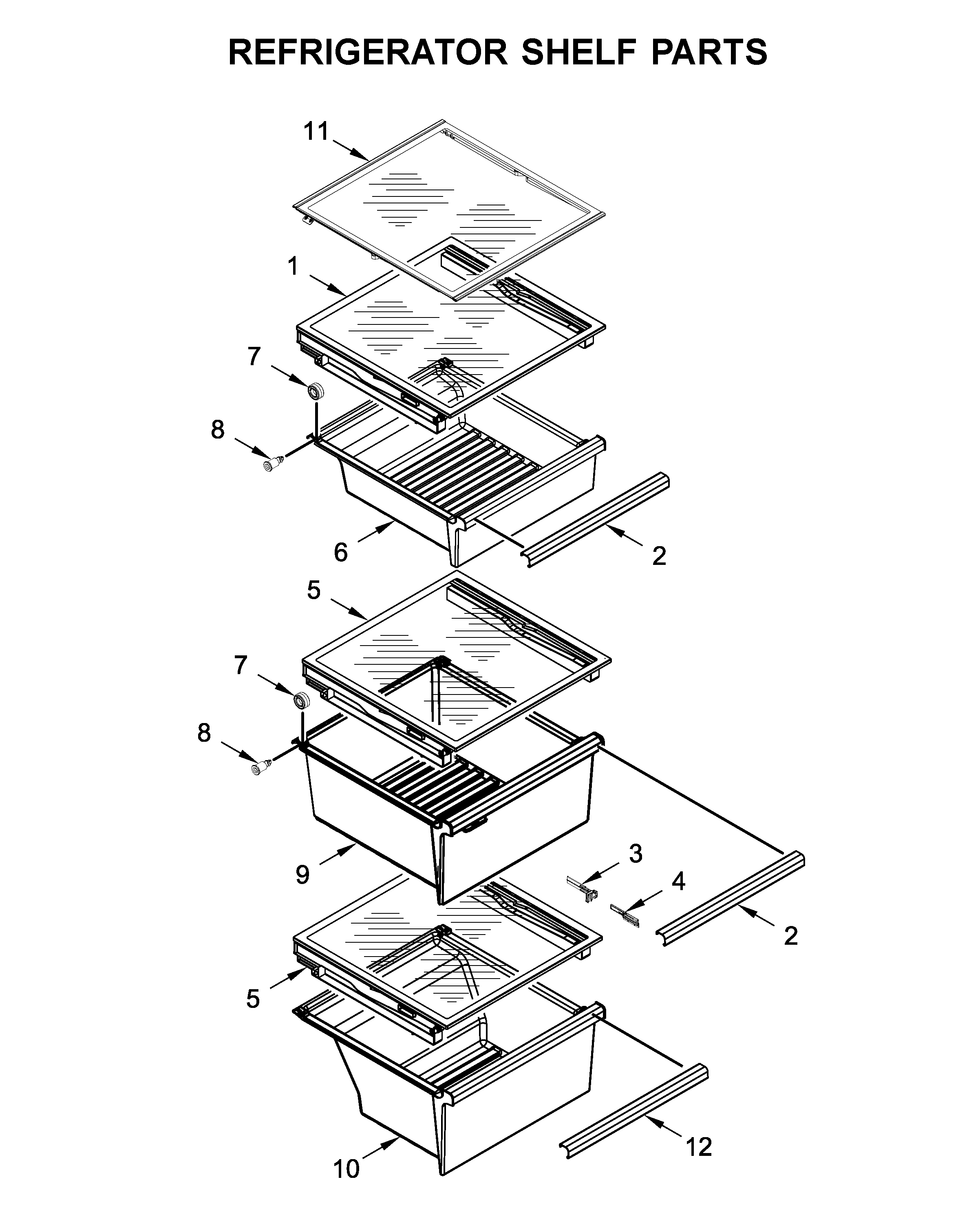 REFRIGERATOR SHELF PARTS

11

1

7

8

6

2

5

7

8

9

3

4

2

5

10

12