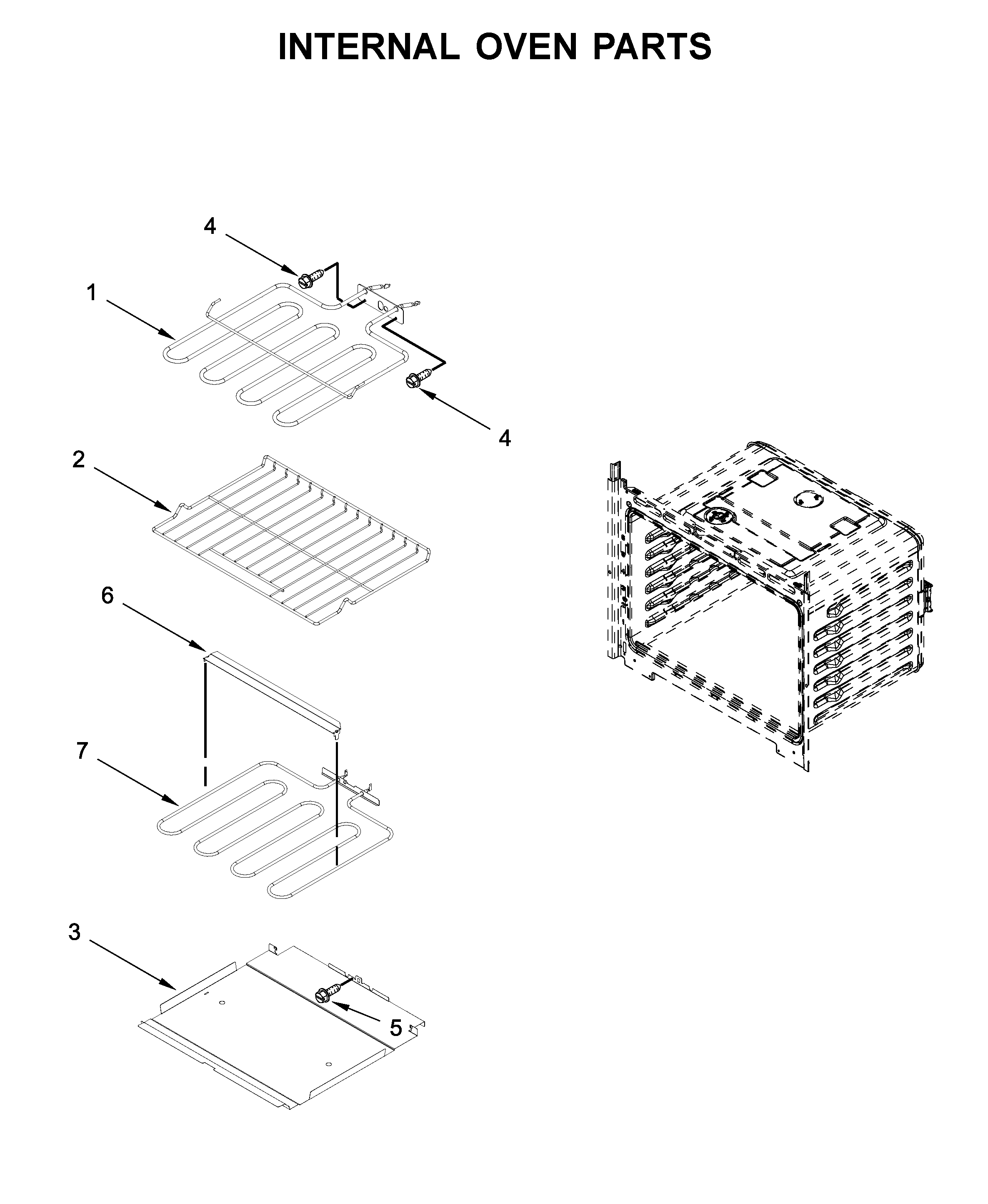 INTERNAL OVEN PARTS

4
1
4
2
6
7
3
5