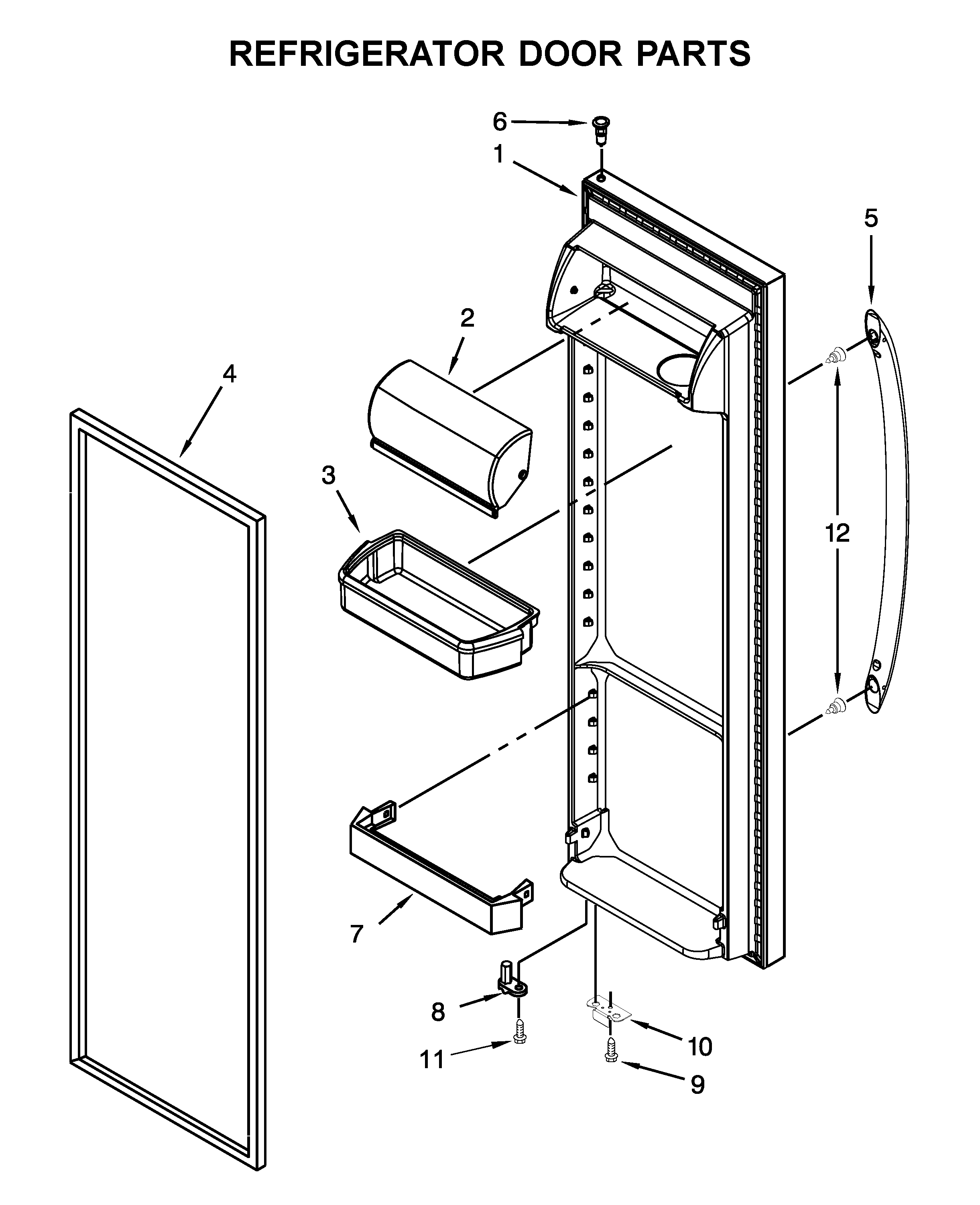 REFRIGERATOR DOOR PARTS

6
1
5
2
4
3
12
7
8
10
11
9