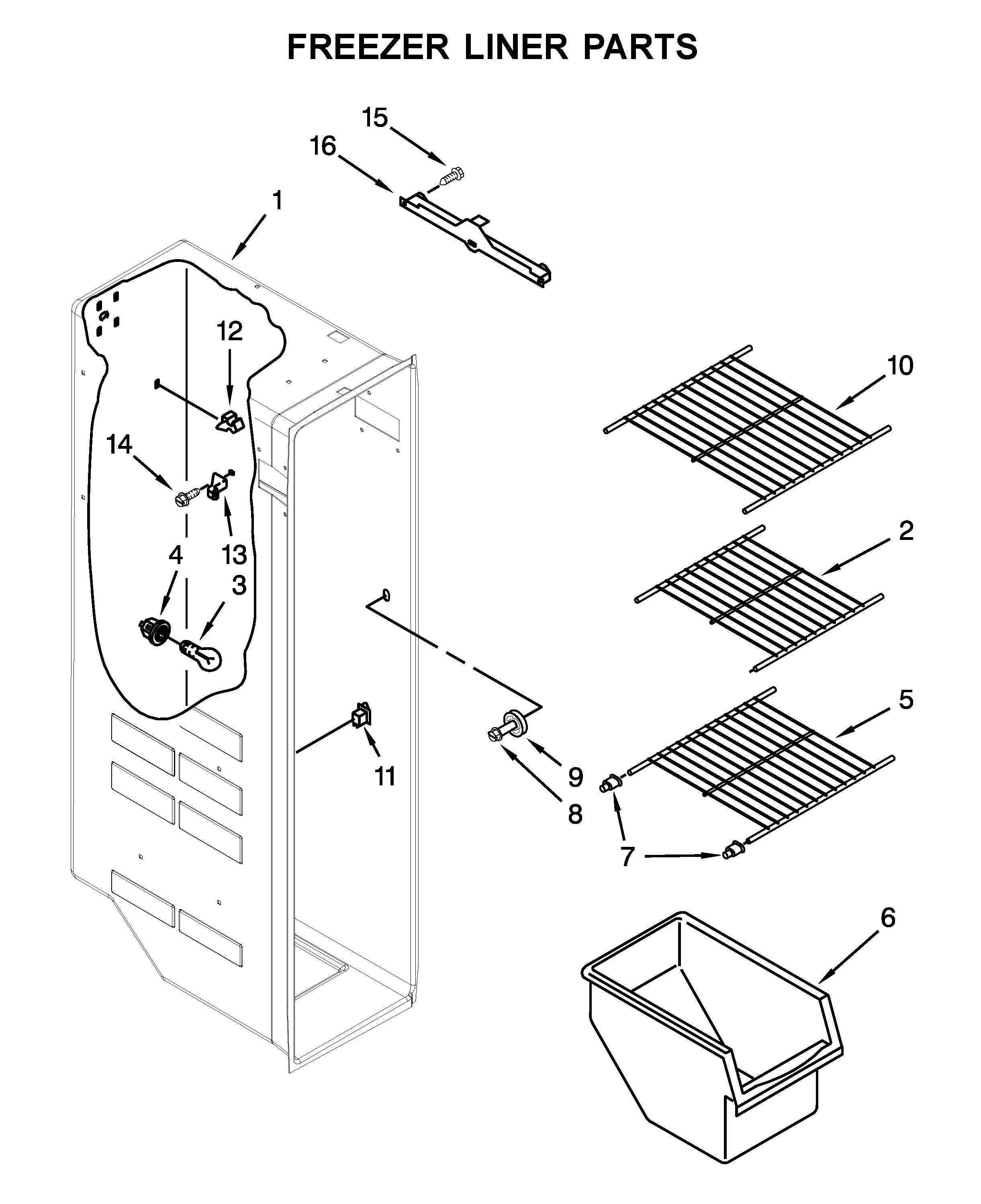 FREEZER LINER PARTS

15
16
1
12
10
14
13
4
3
2
5
11
9
8
7
6