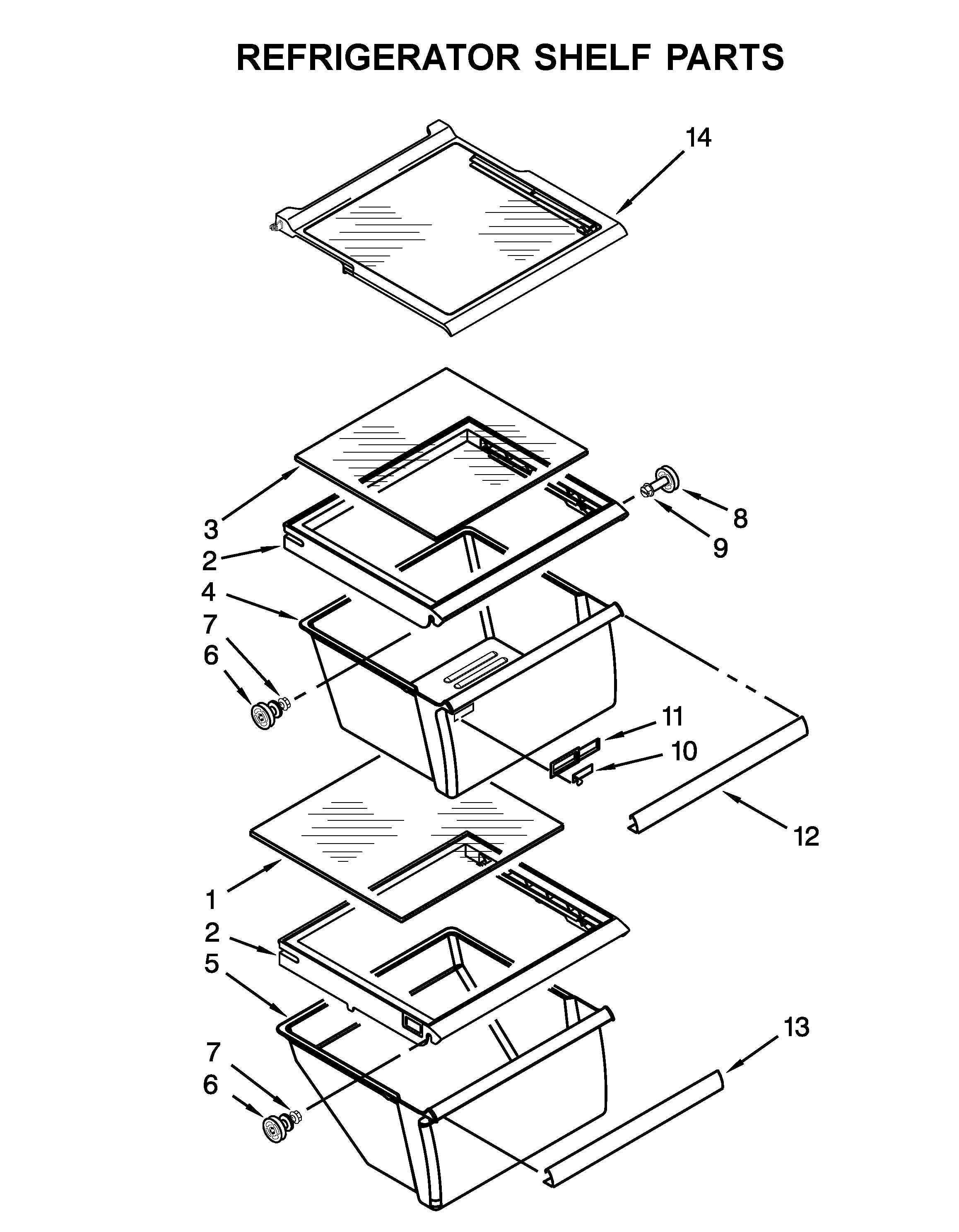 REFRIGERATOR SHELF PARTS

14

3
2
4
7
6

8
9

11
10

12

1
2
5
7
6

13