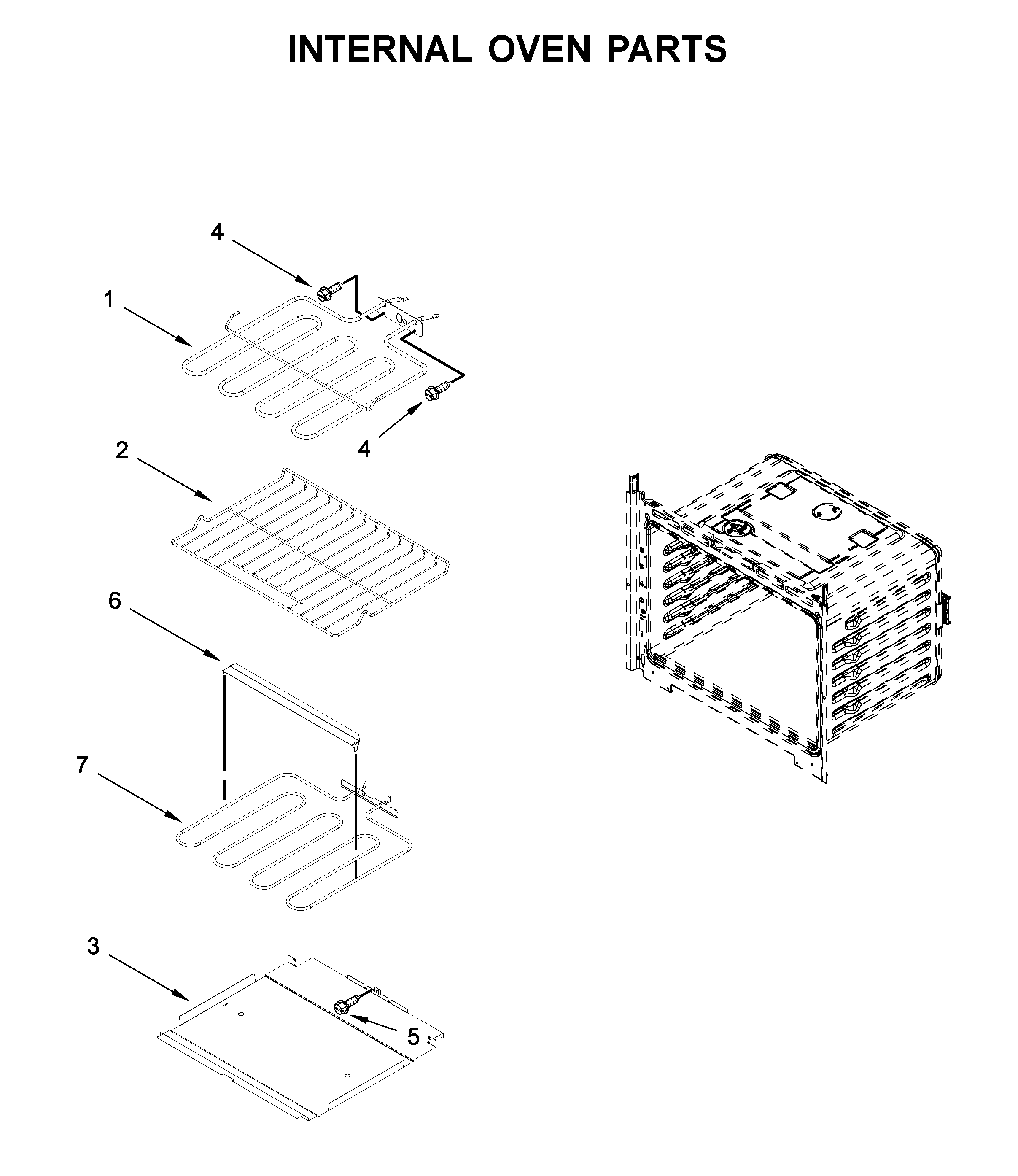 INTERNAL OVEN PARTS

4

1

4

2

6

7

3

5