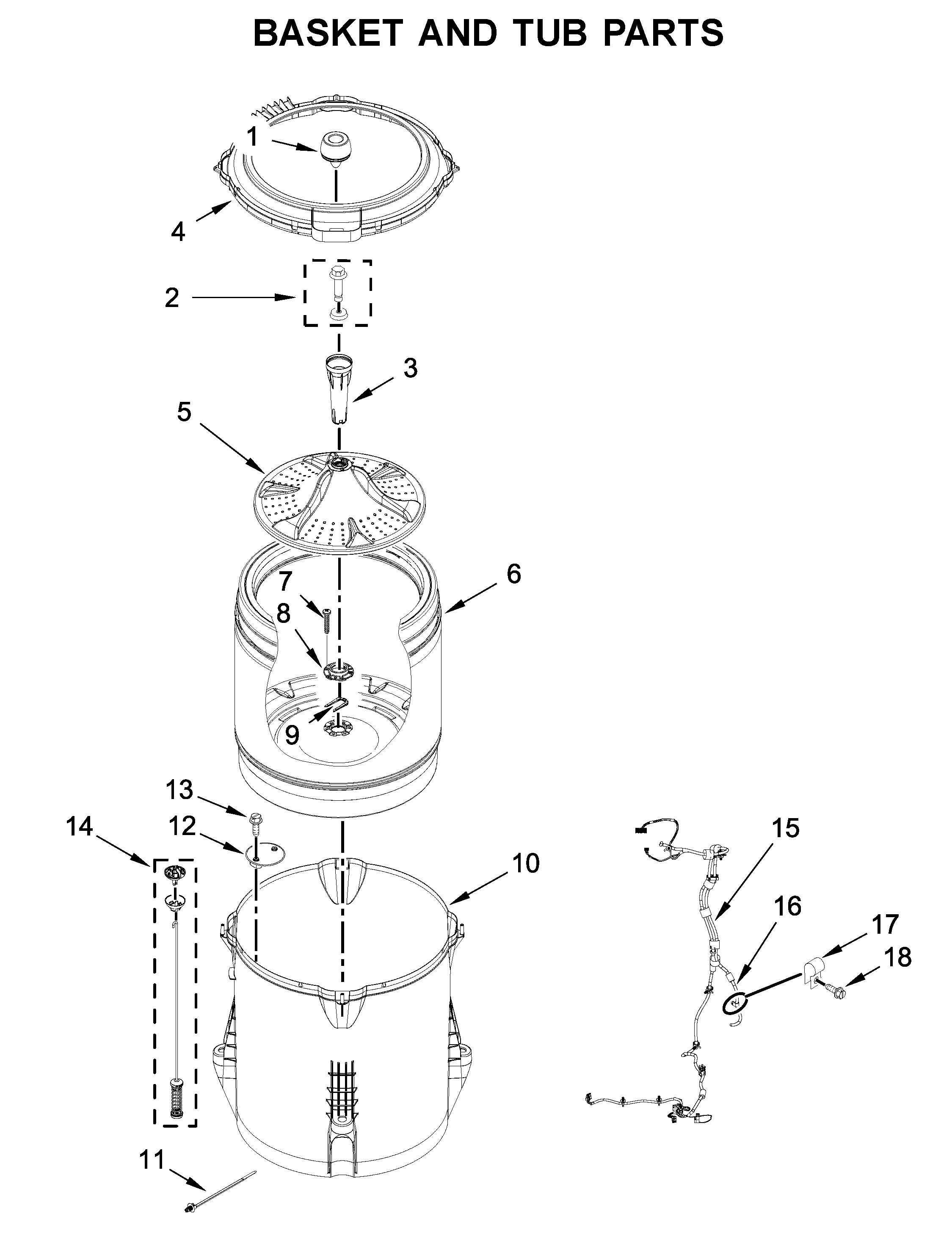 BASKET AND TUB PARTS

1
4
2
3
5
6
7
8
9
13
12
14
10
15
16
17
18
11