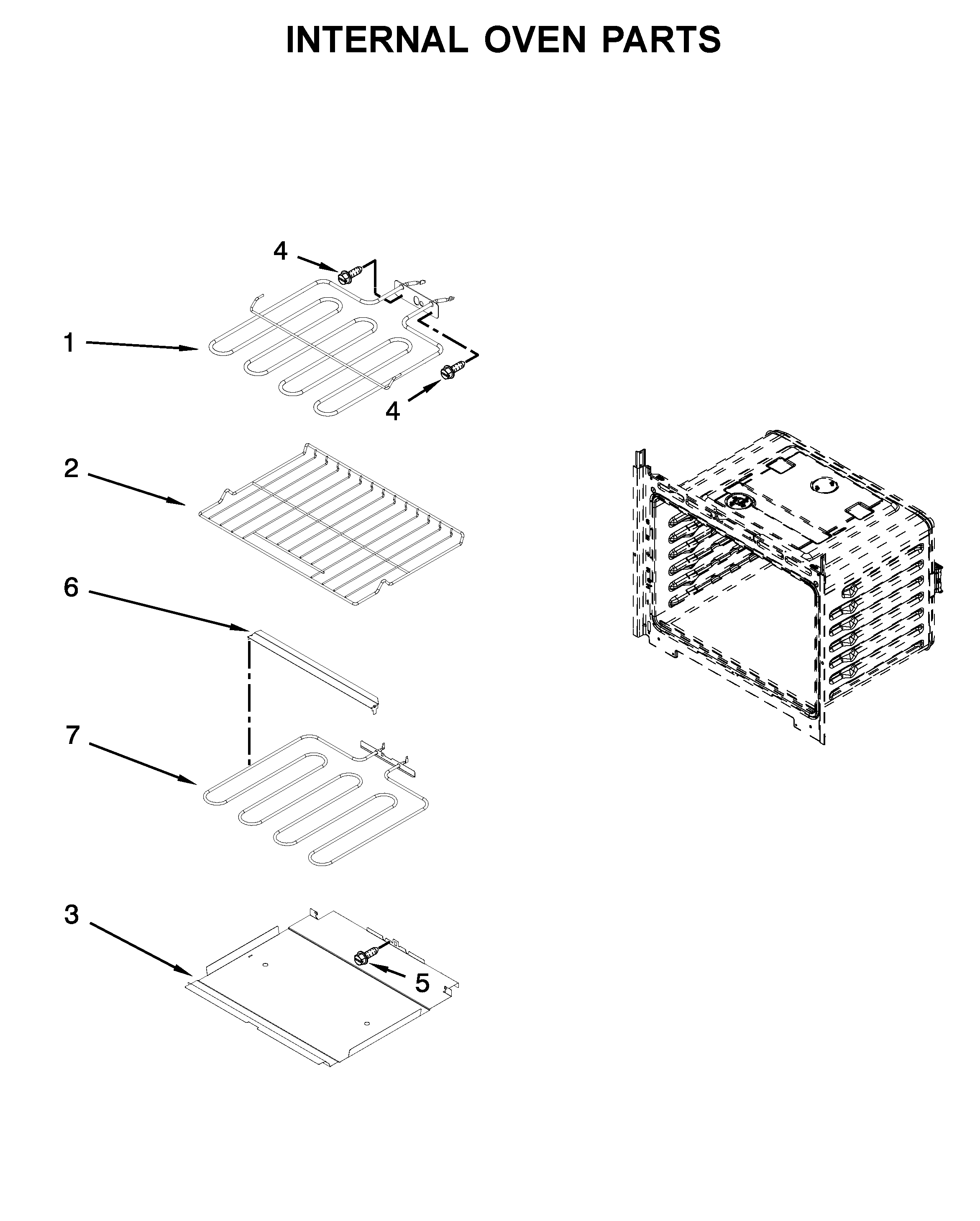 INTERNAL OVEN PARTS

4

1

4

2

6

7

3

5