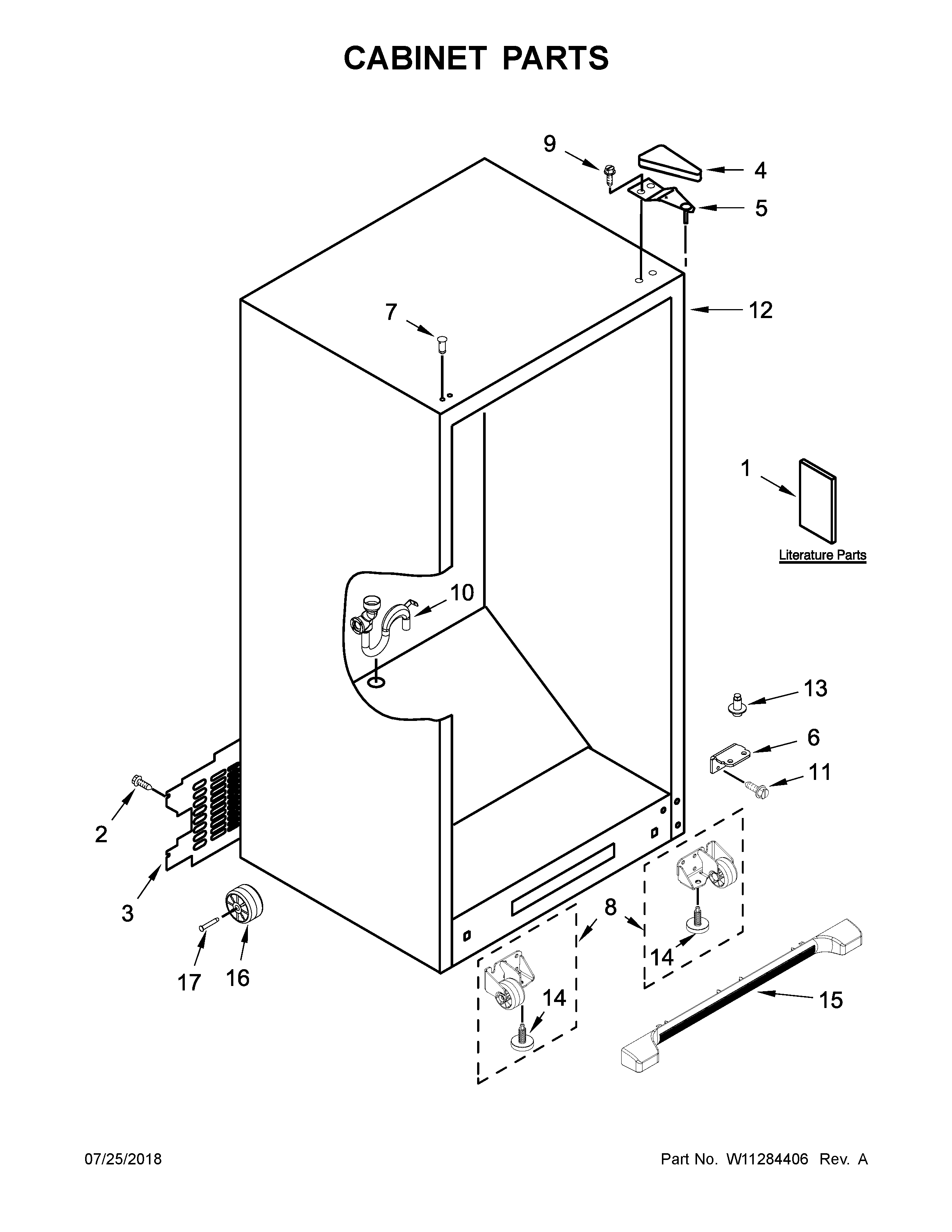 CABINET PARTS

9
4
5
12
7
1
Literature Parts
10
13
6
11
2
3
8
14
17
16
14
15

07/25/2018

Part No. W11284406 Rev. A