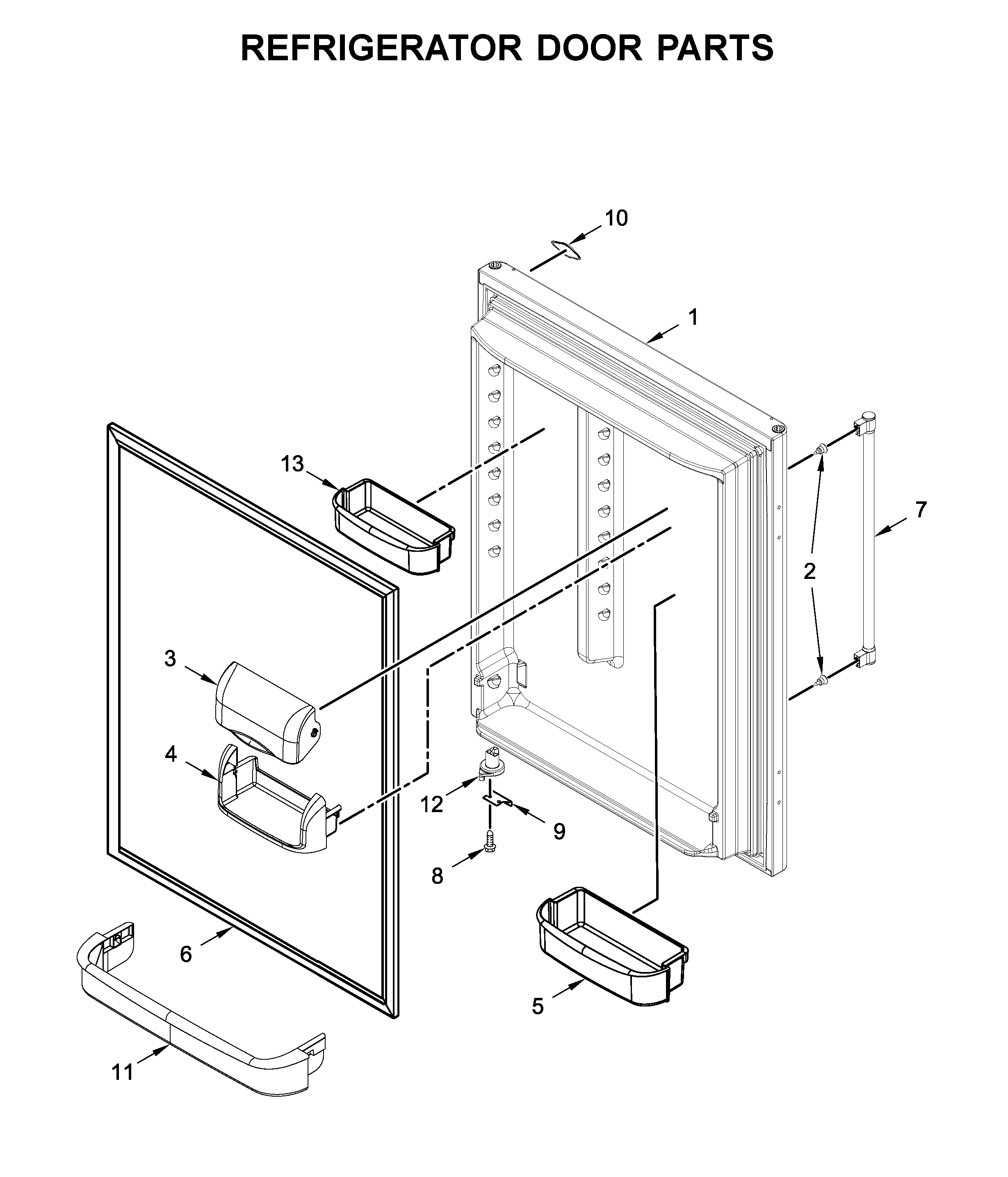 REFRIGERATOR DOOR PARTS

10

1

13

7

2

3

4

12

9

8

6

5

11