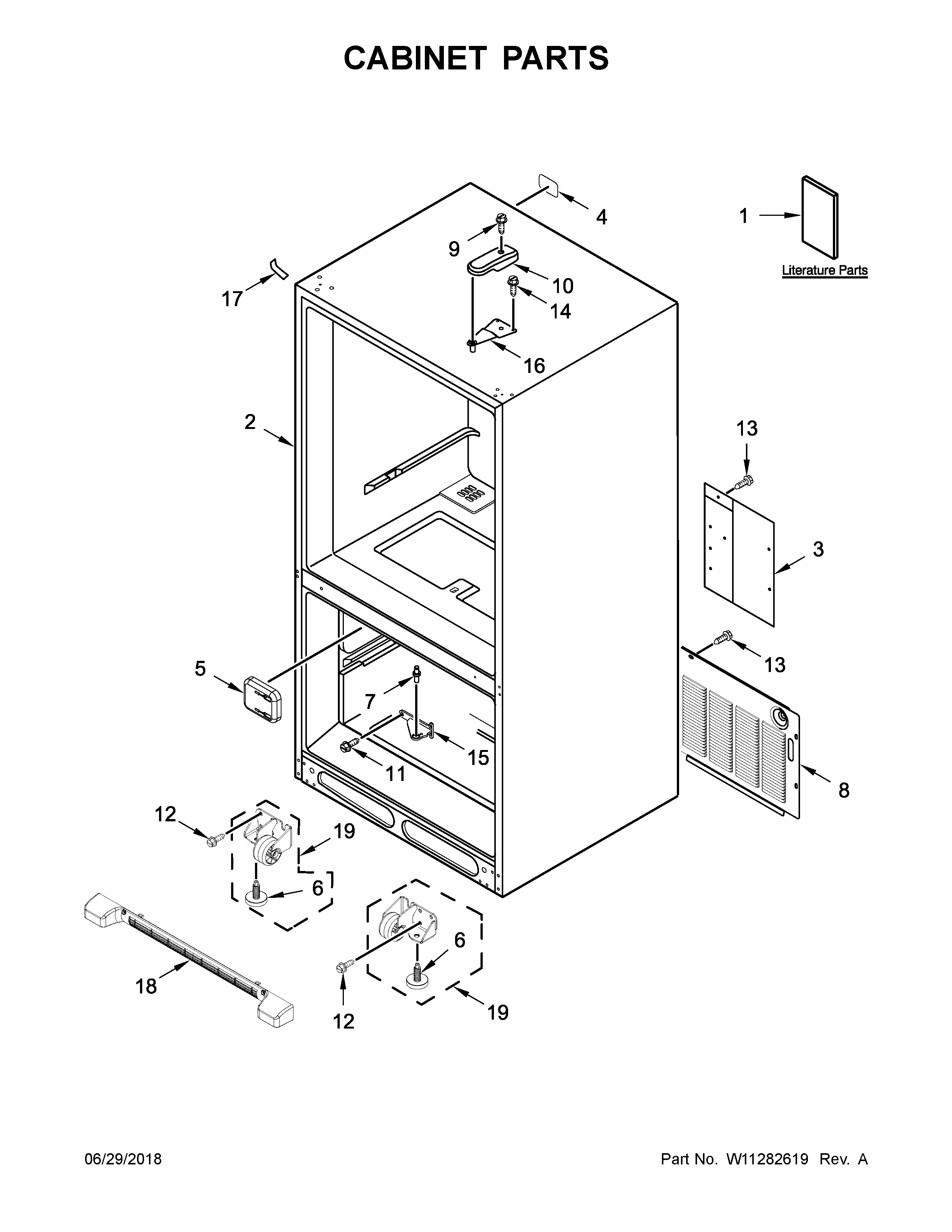 CABINET PARTS

4

1

Literature Parts

9

10

17

14

16

2

13

3

13

5

7

15

11

8

12

19

6

6

18

12

19

06/29/2018

Part No. W11282619 Rev. A